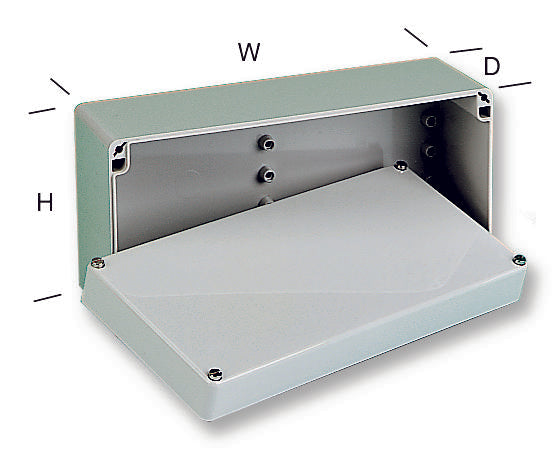 W

D

H