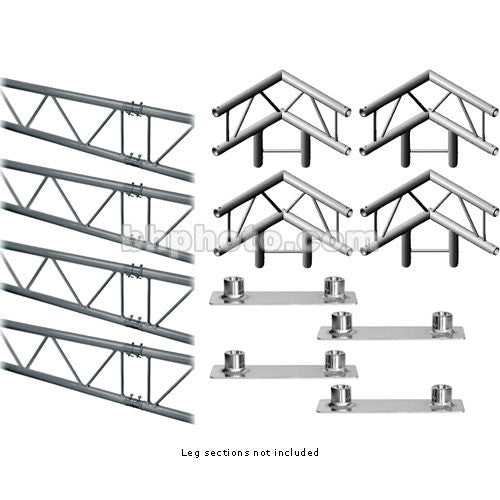 bhphoto.com

Leg sections not included