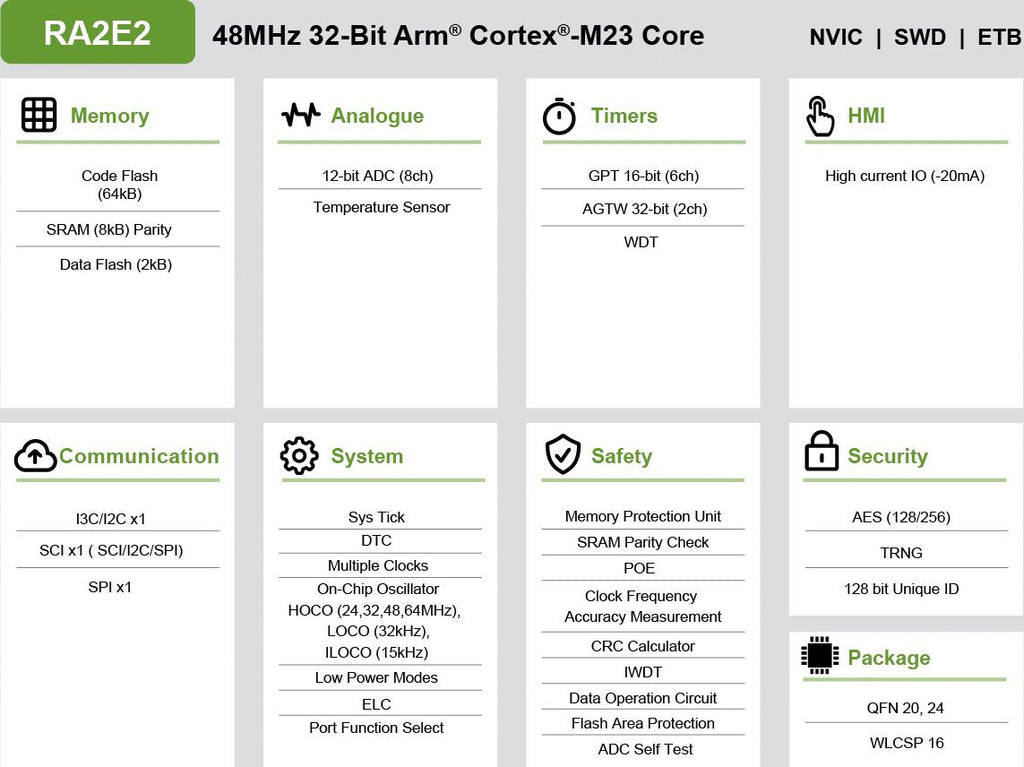 RA2E2

48MHz 32-Bit Arm® Cortex®-M23 Core

NVIC | SWD | ETB

Memory

Code Flash (64kB)

SRAM (8kB) Parity

Data Flash (2kB)

Analogue

12-bit ADC (8ch)

Temperature Sensor

Timers

GPT 16-bit (6ch)

AGTW 32-bit (2ch)

WDT

HMI

High current IO (-20mA)

Communication

I3C/I2C x1

SCI x1 ( SCI/I2C/SPI)

SPI x1

System

Sys Tick

DTC

Multiple Clocks

On-Chip Oscillator HOCO (24,32,48,64MHz), LOCO (32kHz), ILOCO (15kHz)

Low Power Modes

ELC

Port Function Select

Safety

Memory Protection Unit

SRAM Parity Check

POE

Clock Frequency Accuracy Measurement

CRC Calculator

IWDT

Data Operation Circuit

Flash Area Protection

ADC Self Test

Security

AES (128/256)

TRNG

128 bit Unique ID

Package

QFN 20, 24

WLCSP 16