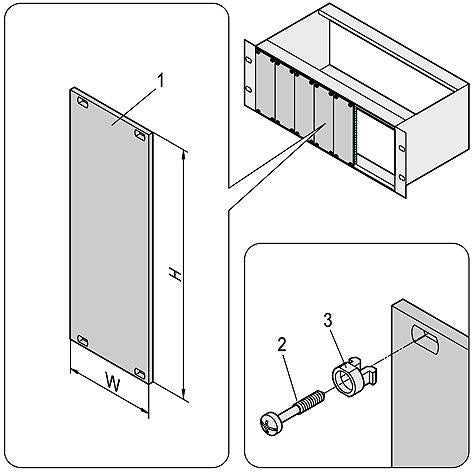 1

H

W

3

2