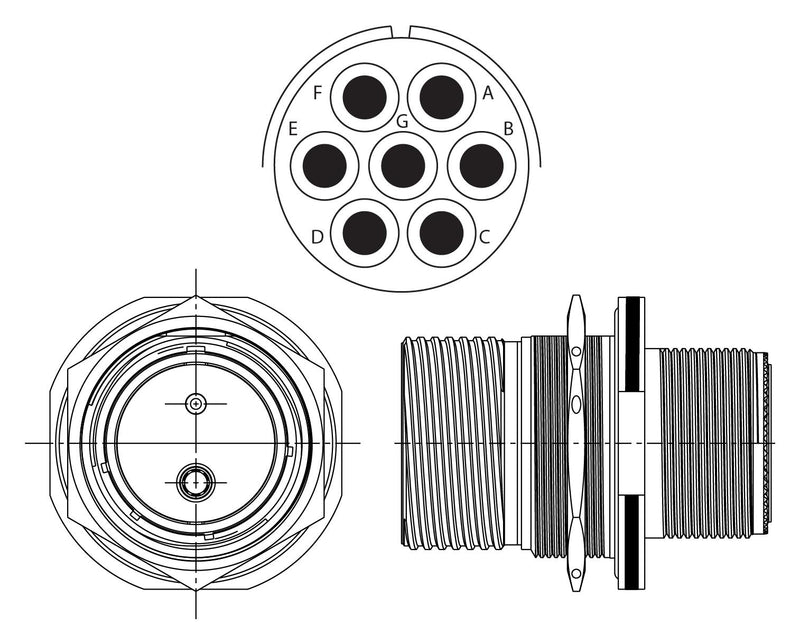 F
A
G
E
B
D
C