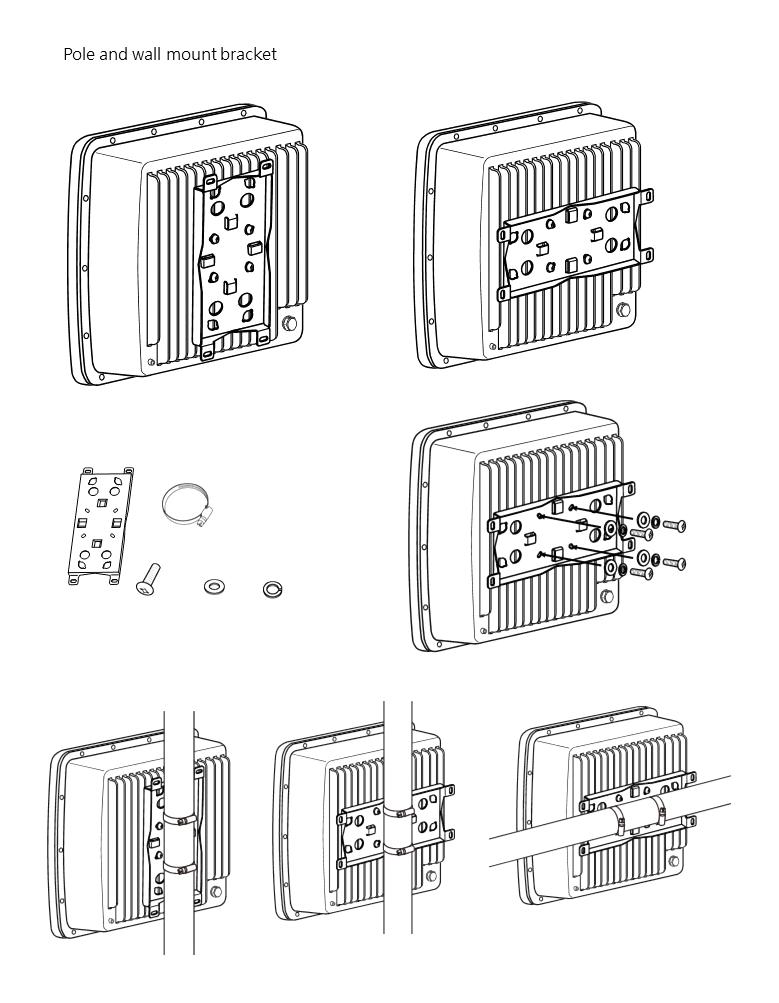 Pole and wall mount bracket