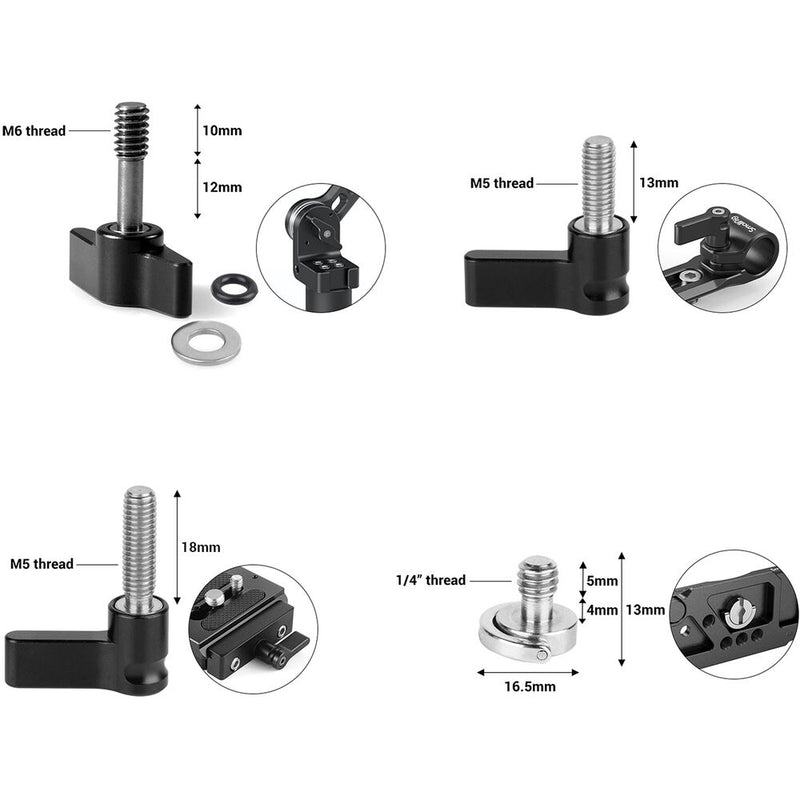 M6 thread
10mm
12mm

M5 thread
13mm
SmallRig

M5 thread
18mm

1/4" thread
5mm
4mm
13mm
16.5mm