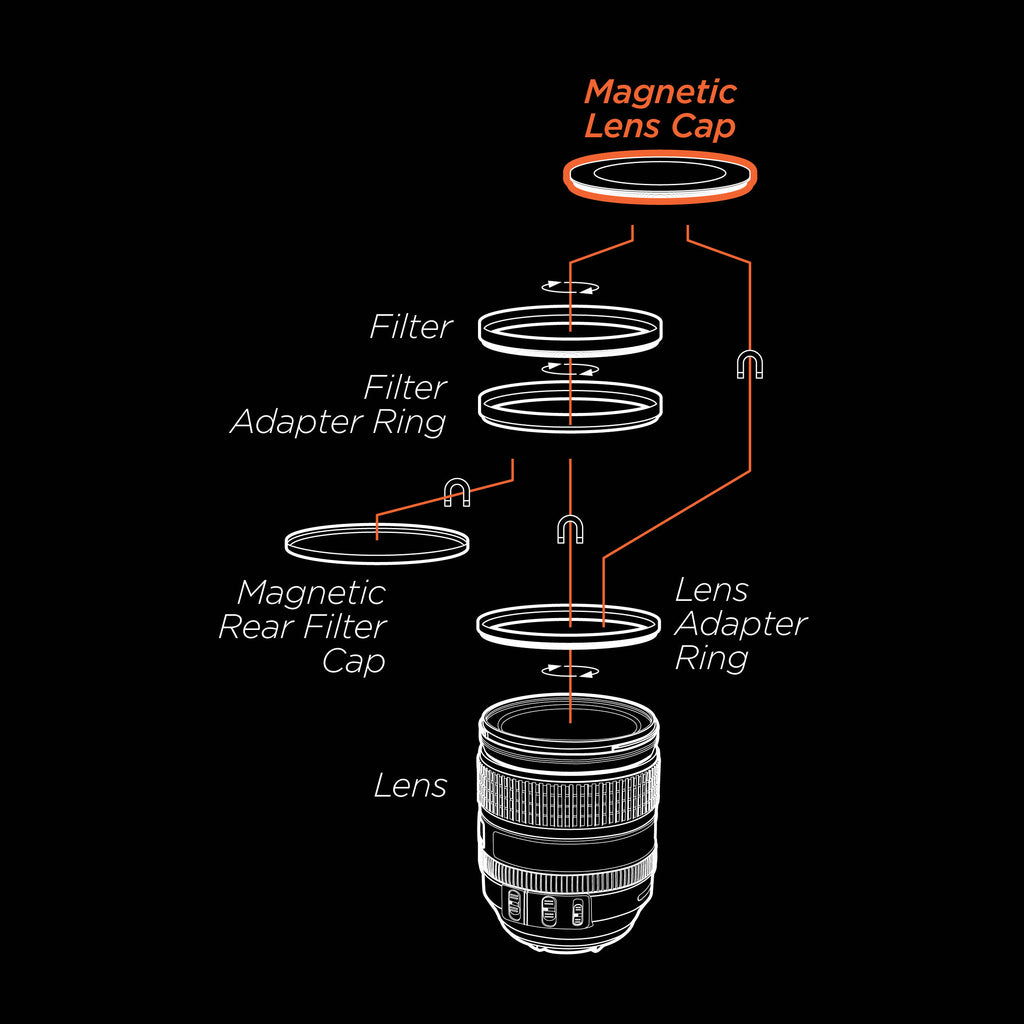 Magnetic Lens Cap

Filter

Filter Adapter Ring

Magnetic Rear Filter Cap

Lens Adapter Ring

Lens