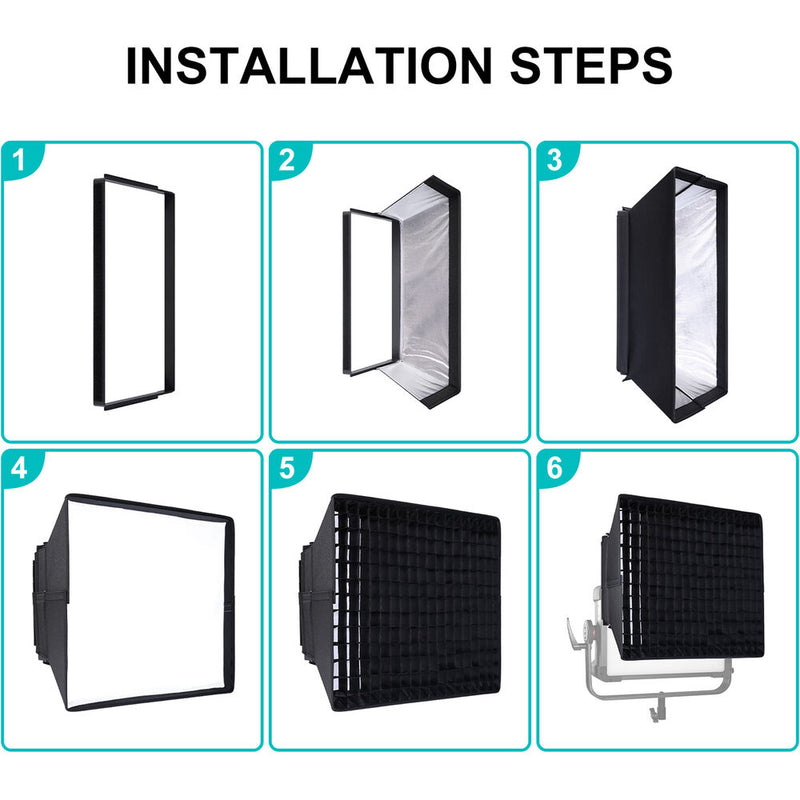 INSTALLATION STEPS

1

2

3

4

5

6