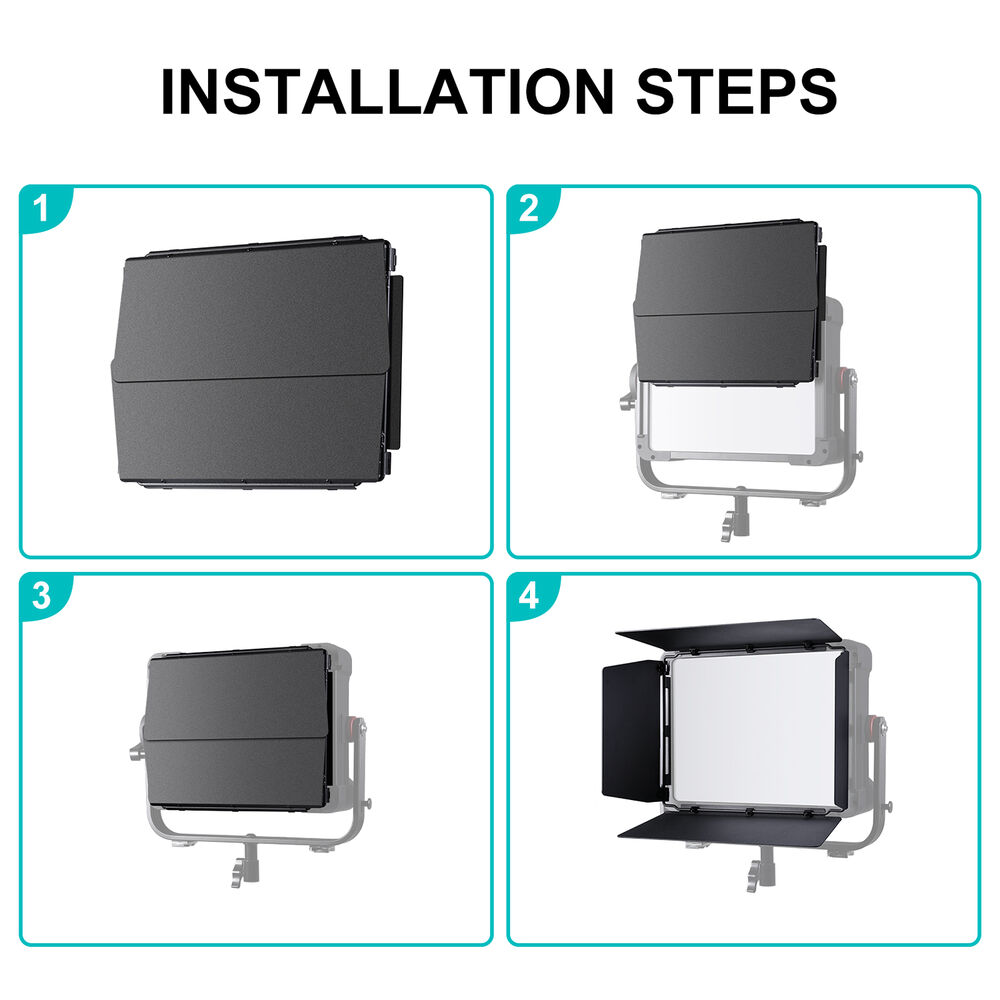 INSTALLATION STEPS

1

2

3

4