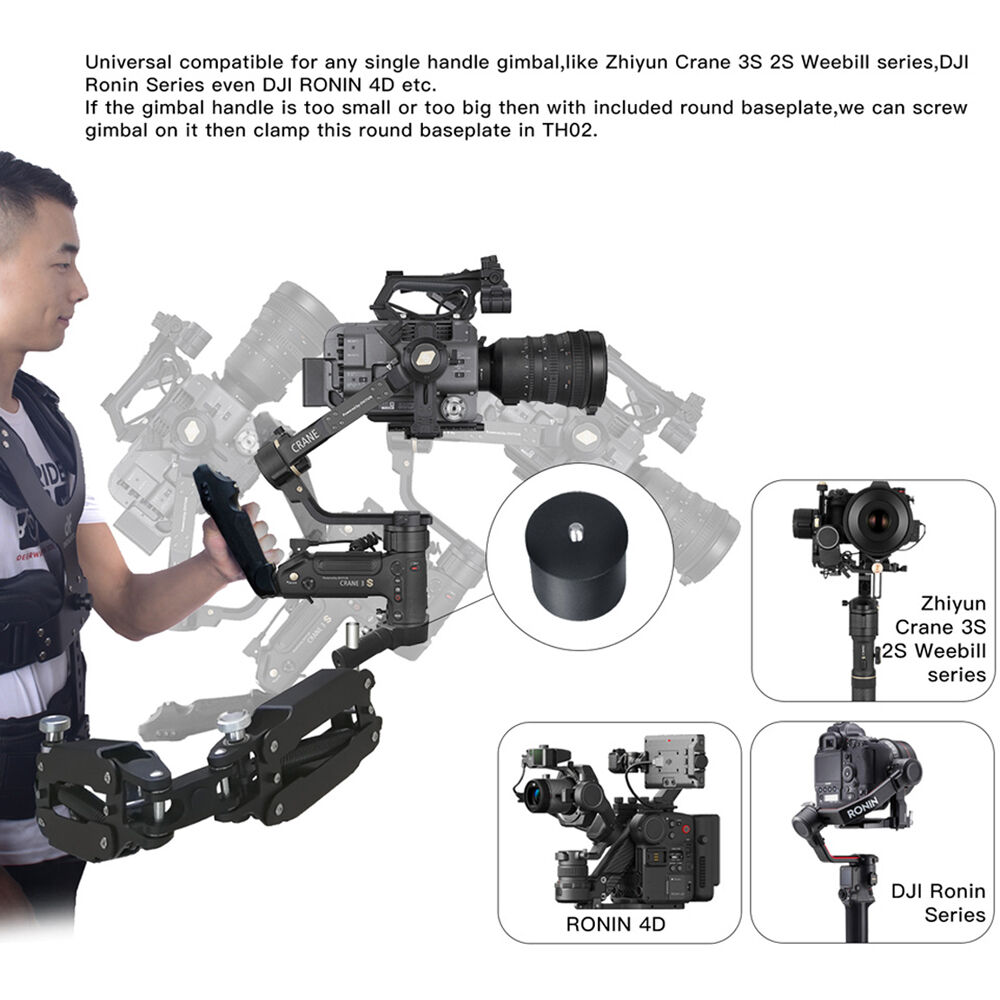 Universal compatible for any single handle gimbal,like Zhiyun Crane 3S 2S Weebill series,DJI Ronin Series even DJI RONIN 4D etc.
If the gimbal handle is too small or too big then with included round baseplate,we can screw gimbal on it then clamp this round baseplate in TH02.

CRANE

CRANE 3 S

Zhiyun Crane 3S 2S Weebill series

RONIN 4D

RONIN

DJI Ronin Series