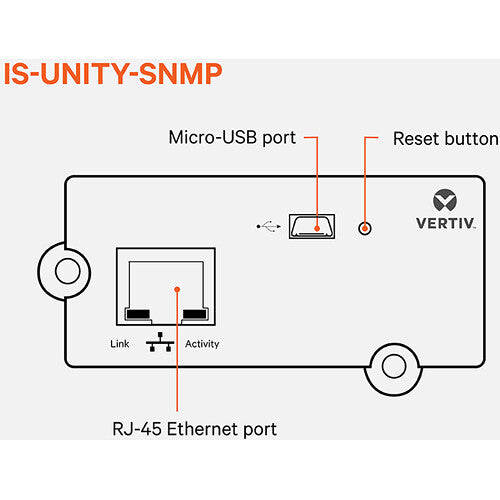 IS-UNITY-SNMP

Micro-USB port

Reset button

VERTIV.

Link

Activity

RJ-45 Ethernet port