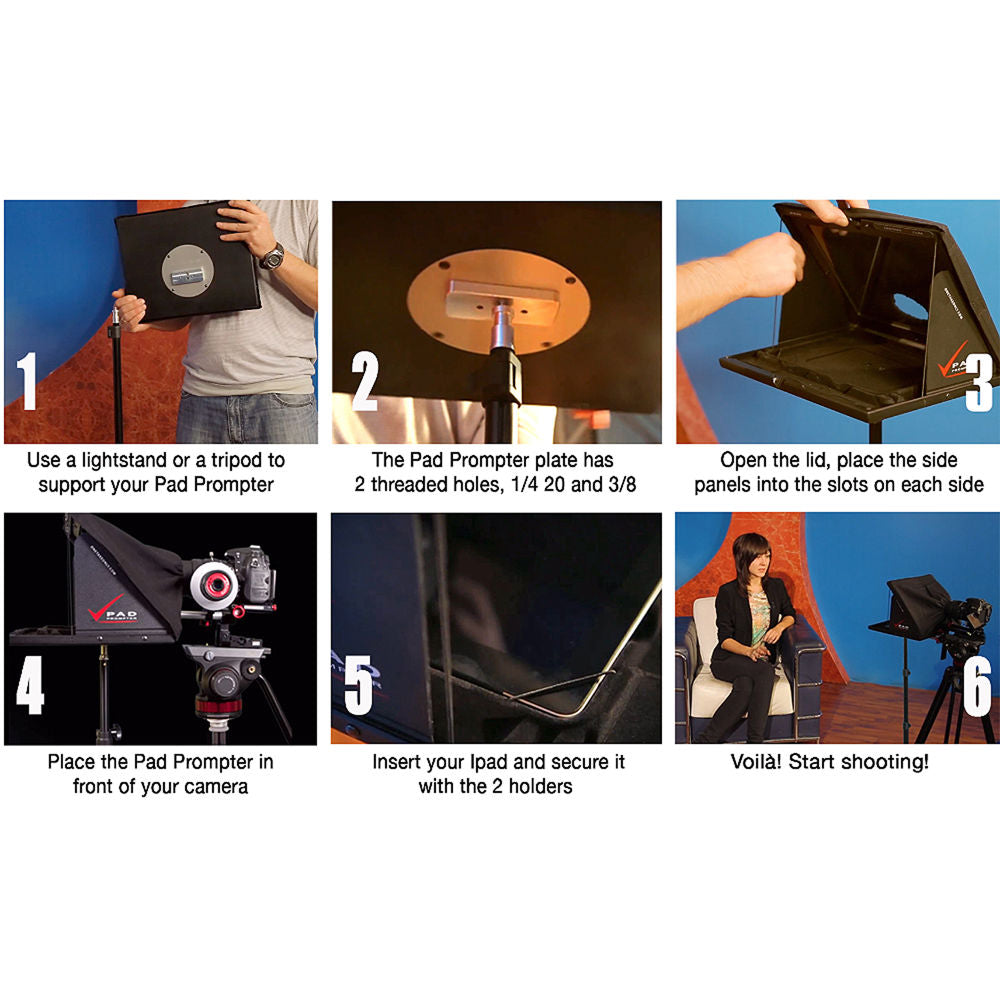 1

Use a lightstand or a tripod to support your Pad Prompter

2

The Pad Prompter plate has 2 threaded holes, 1/4 20 and 3/8

PAD

3

Open the lid, place the side panels into the slots on each side

PAD PROMPTER

4

Place the Pad Prompter in front of your camera

5

Insert your Ipad and secure it with the 2 holders

6

Voilà! Start shooting!