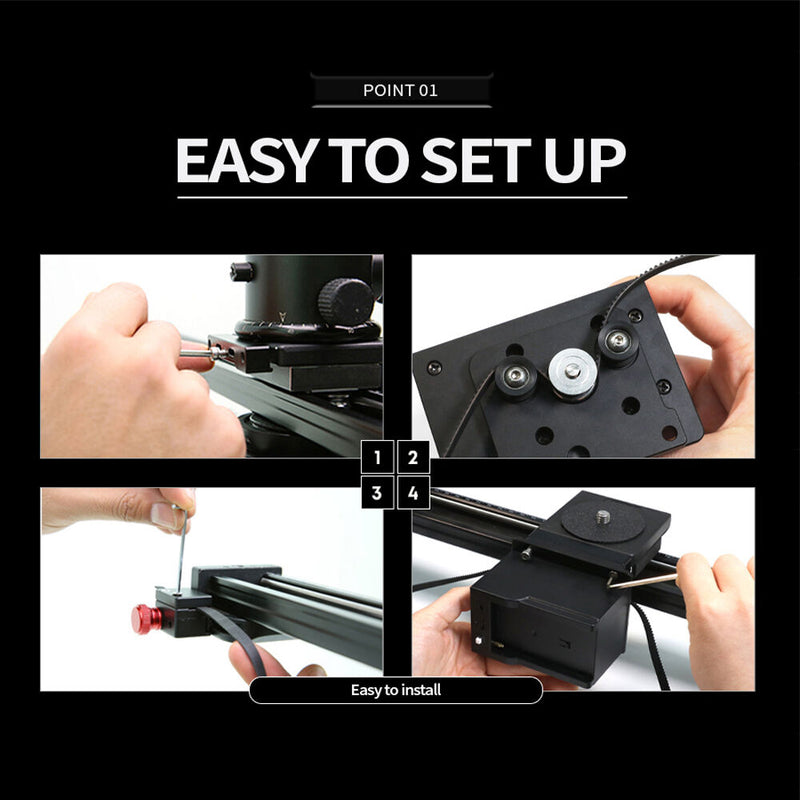 POINT 01

EASY TO SET UP

1 2
3 4

Easy to install