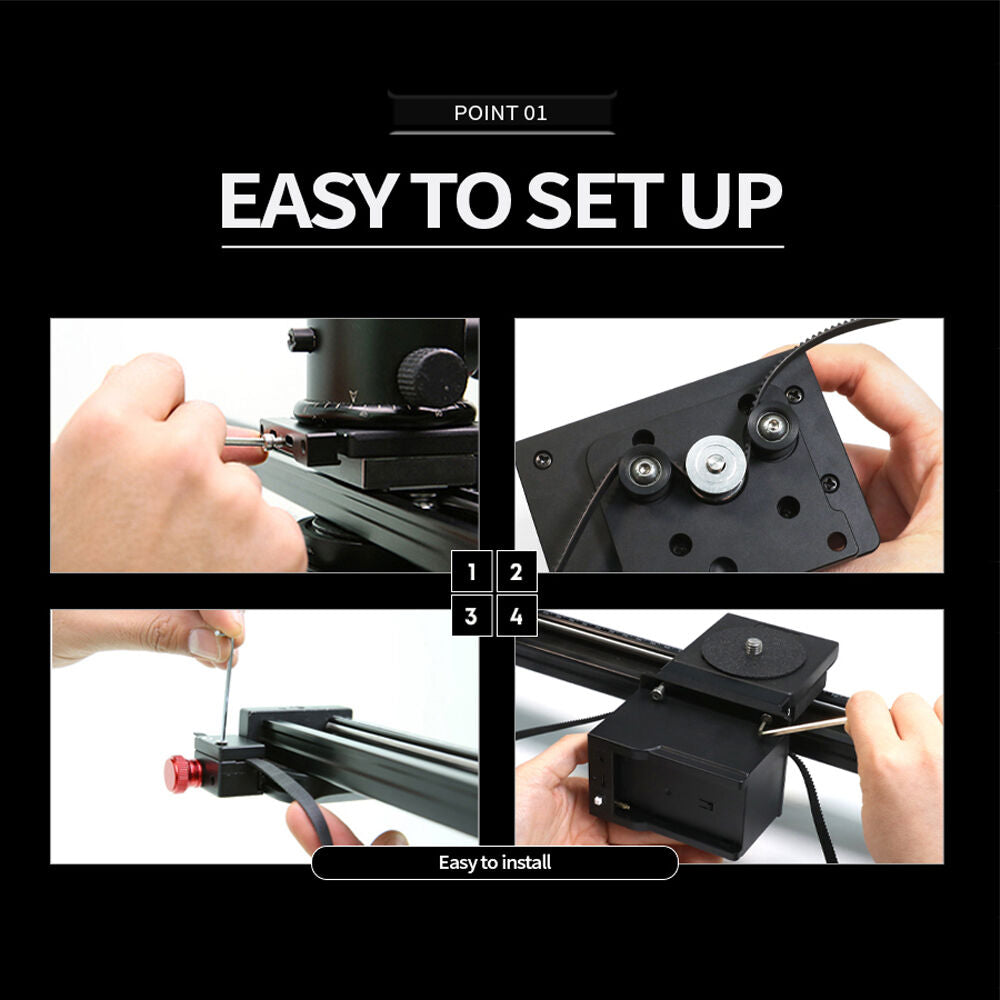 POINT 01

EASY TO SET UP

1 2
3 4

Easy to install