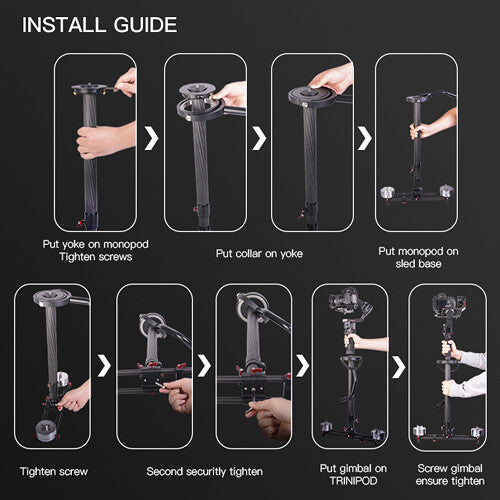 INSTALL GUIDE

Put yoke on monopod Tighten screws

Put collar on yoke

Put monopod on sled base

Tighten screw

Second securitly tighten

Put gimbal on TRINIPOD

Screw gimbal ensure tighten