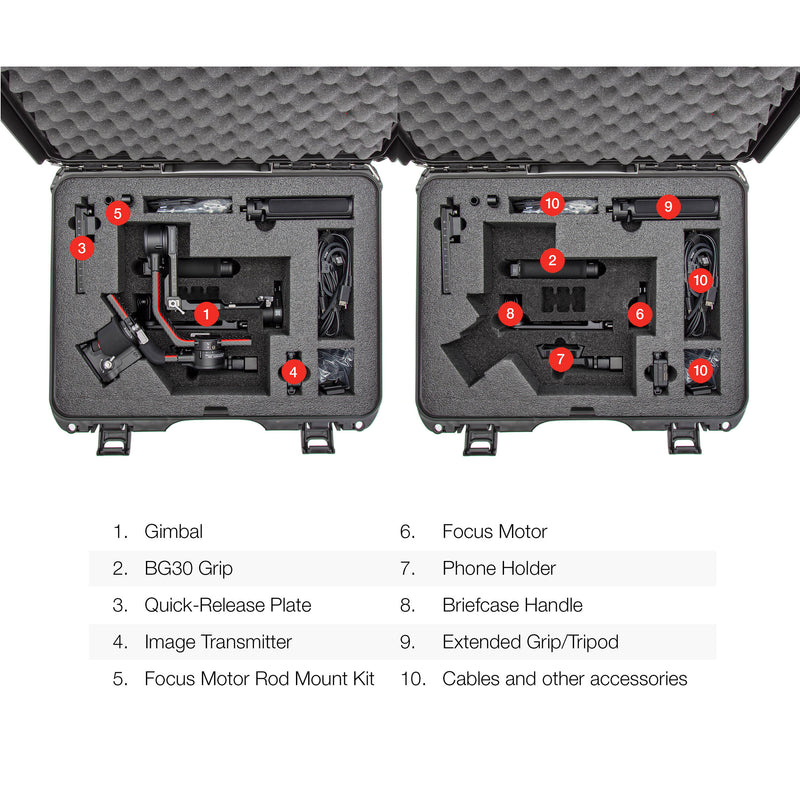 5

3

1

4

10

9

2

10

8

6

7

10

1. Gimbal
2. BG30 Grip
3. Quick-Release Plate
4. Image Transmitter
5. Focus Motor Rod Mount Kit
6. Focus Motor
7. Phone Holder
8. Briefcase Handle
9. Extended Grip/Tripod
10. Cables and other accessories