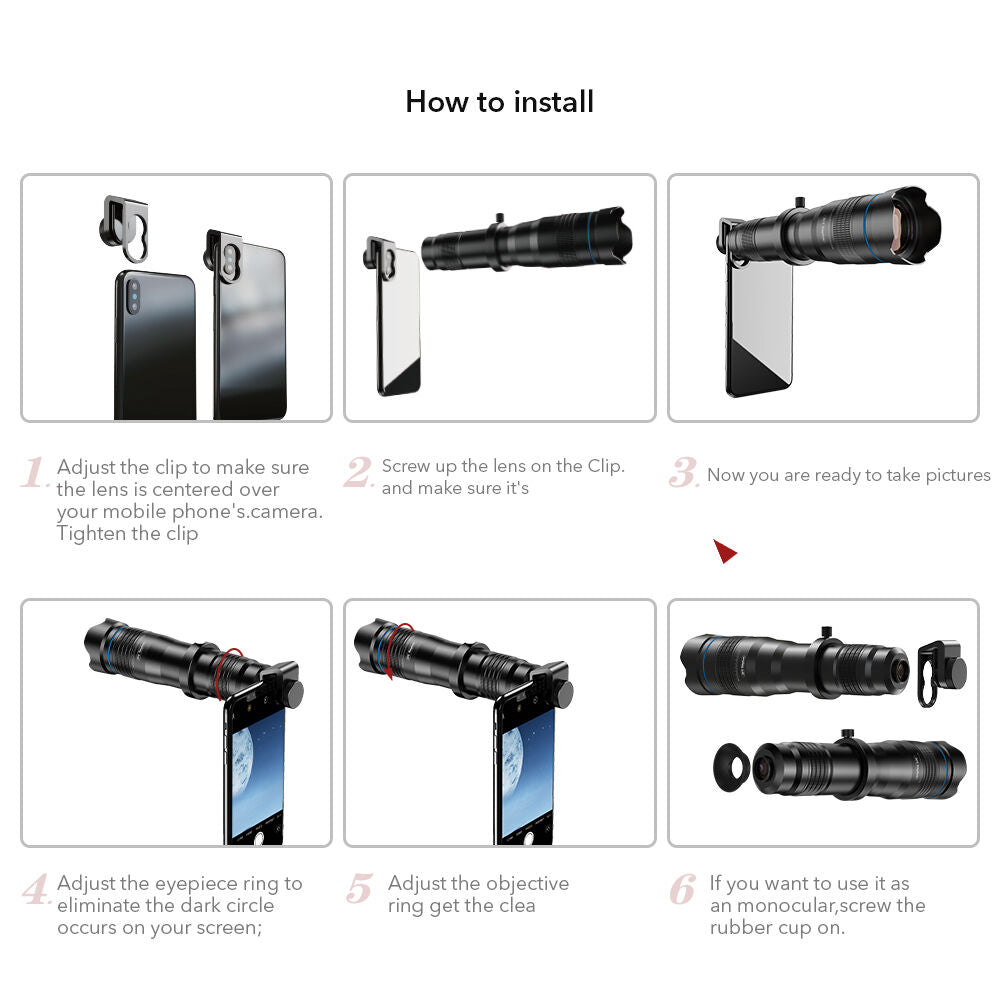 How to install

1. Adjust the clip to make sure the lens is centered over your mobile phone's.camera. Tighten the clip

2. Screw up the lens on the Clip. and make sure it's

3. Now you are ready to take pictures

4. Adjust the eyepiece ring to eliminate the dark circle occurs on your screen;

5 Adjust the objective ring get the clea

6 If you want to use it as an monocular,screw the rubber cup on.