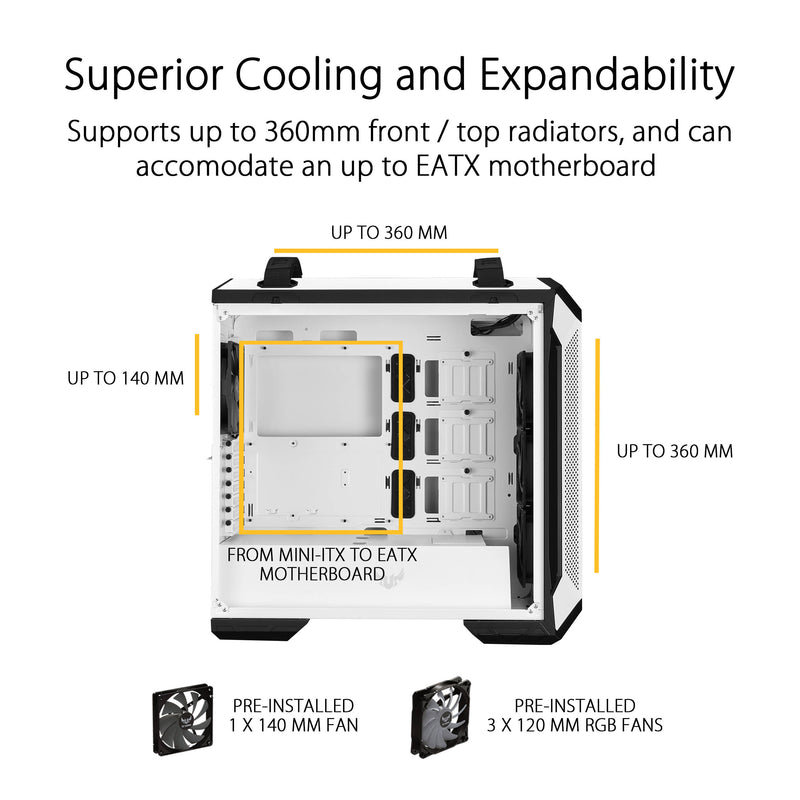 Superior Cooling and Expandability

Supports up to 360mm front / top radiators, and can accomodate an up to EATX motherboard

UP TO 360 MM

UP TO 140 MM

UP TO 360 MM

FROM MINI-ITX TO EATX MOTHERBOARD

PRE-INSTALLED
1 X 140 MM FAN

PRE-INSTALLED
3 X 120 MM RGB FANS