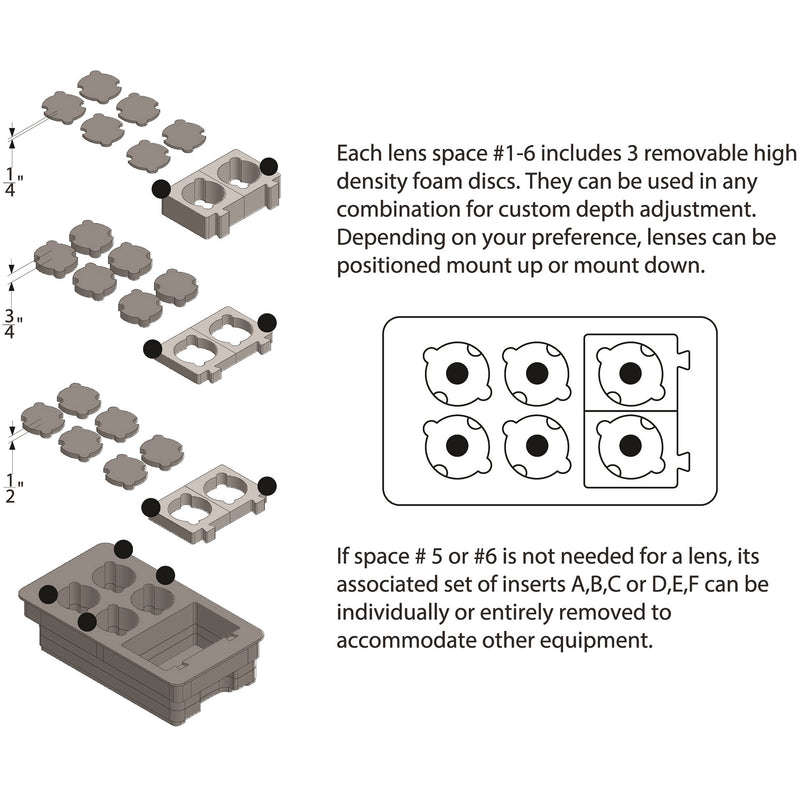 $\frac{1}{4}$"

$\frac{3}{4}$"

$\frac{1}{2}$"

Each lens space #1-6 includes 3 removable high density foam discs. They can be used in any combination for custom depth adjustment. Depending on your preference, lenses can be positioned mount up or mount down.

If space # 5 or #6 is not needed for a lens, its associated set of inserts A,B,C or D,E,F can be individually or entirely removed to accommodate other equipment.