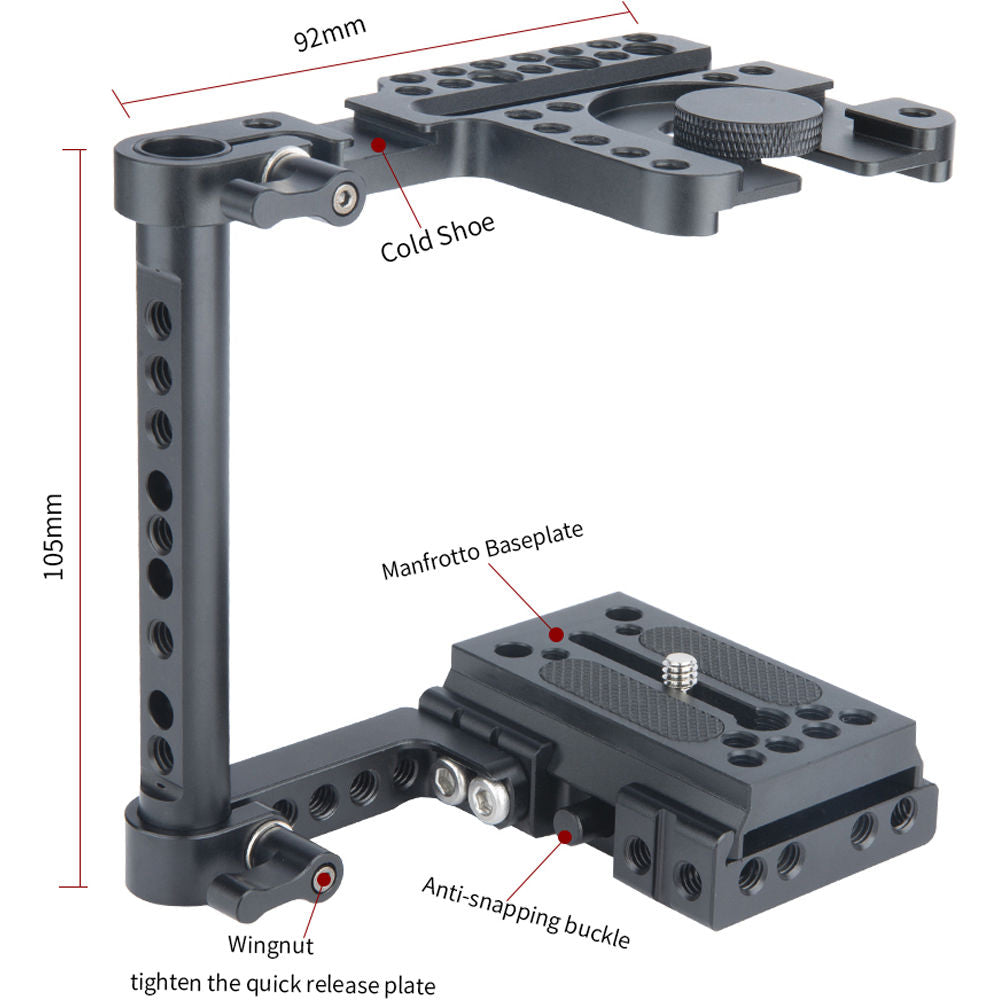 92mm
105mm
Cold Shoe
Manfrotto Baseplate
Anti-snapping buckle
Wingnut
tighten the quick release plate