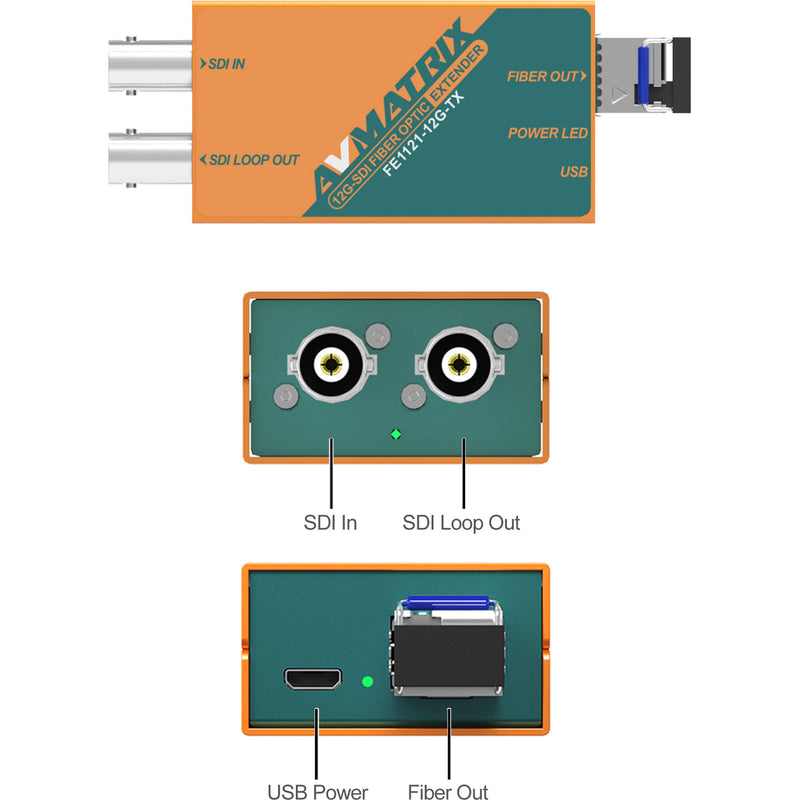 SDI IN

SDI LOOP OUT

AVMATRIX

12G-SDI FIBER OPTIC EXTENDER

FE1121-12G-TX

FIBER OUT

POWER LED

USB

SDI In

SDI Loop Out

USB Power

Fiber Out