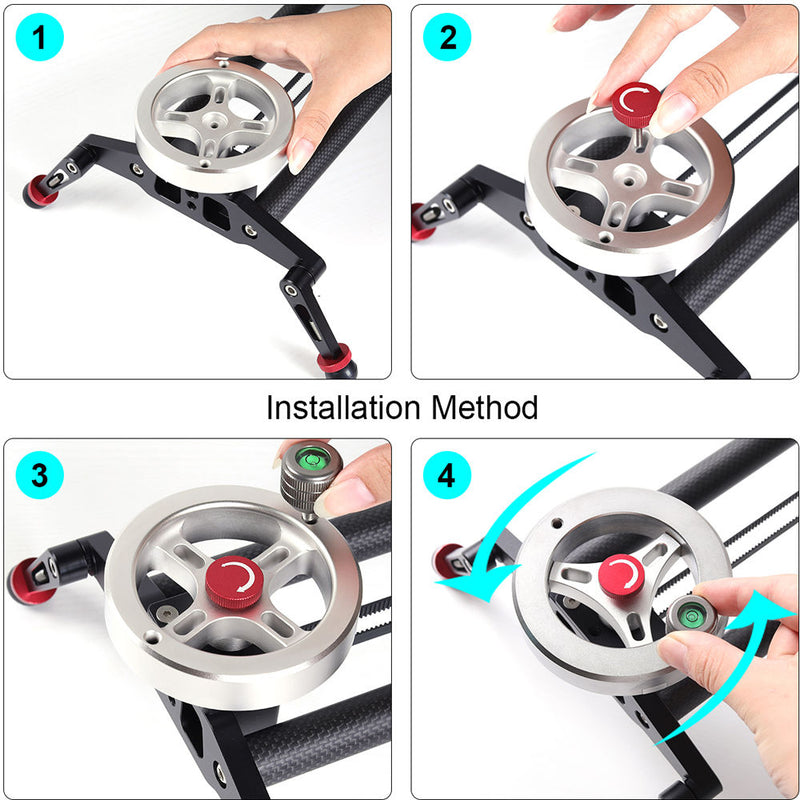 1

2

Installation Method

3

4