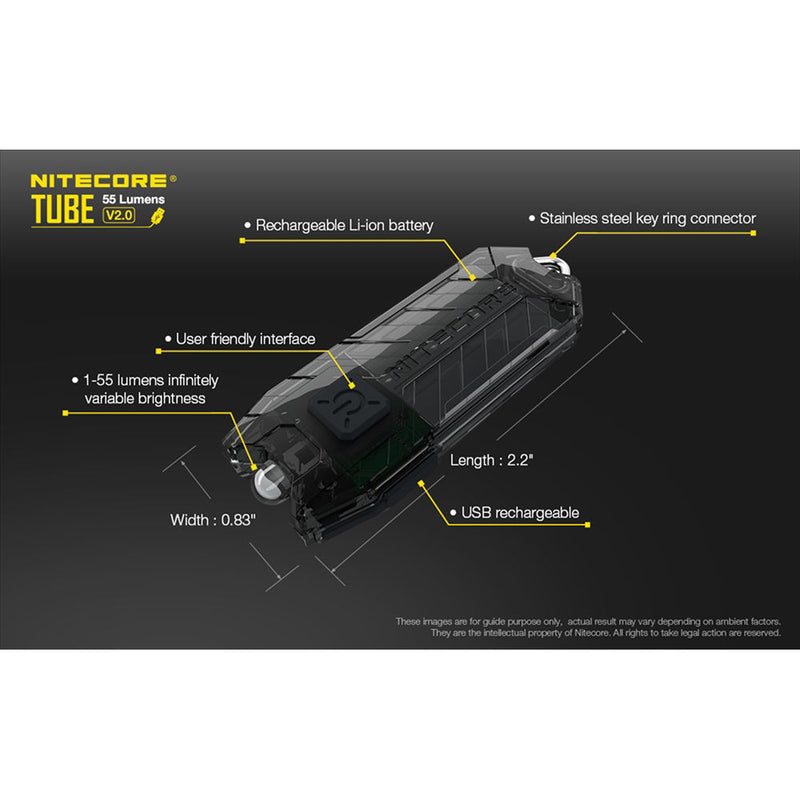 NITECORE®
TUBE 55 Lumens
V2.0

• Rechargeable Li-ion battery

• Stainless steel key ring connector

• User friendly interface

• 1-55 lumens infinitely variable brightness

NITECORE

Length : 2.2"

Width : 0.83"

• USB rechargeable

These images are for guide purpose only, actual result may vary depending on ambient factors. They are the intellectual property of Nitecore. All rights to take legal action are reserved.