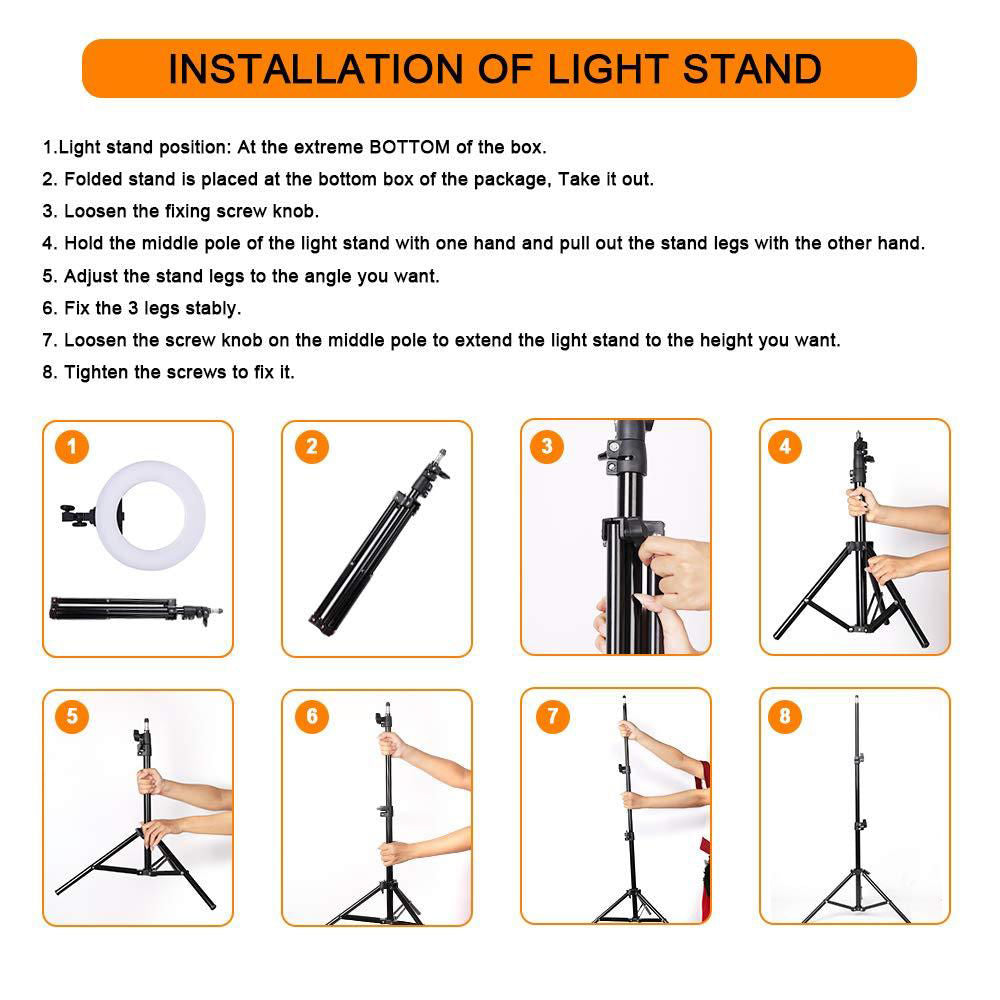 INSTALLATION OF LIGHT STAND

1.Light stand position: At the extreme BOTTOM of the box.
2. Folded stand is placed at the bottom box of the package, Take it out.
3. Loosen the fixing screw knob.
4. Hold the middle pole of the light stand with one hand and pull out the stand legs with the other hand.
5. Adjust the stand legs to the angle you want.
6. Fix the 3 legs stably.
7. Loosen the screw knob on the middle pole to extend the light stand to the height you want.
8. Tighten the screws to fix it.

1

2

3

4

5

6

7

8