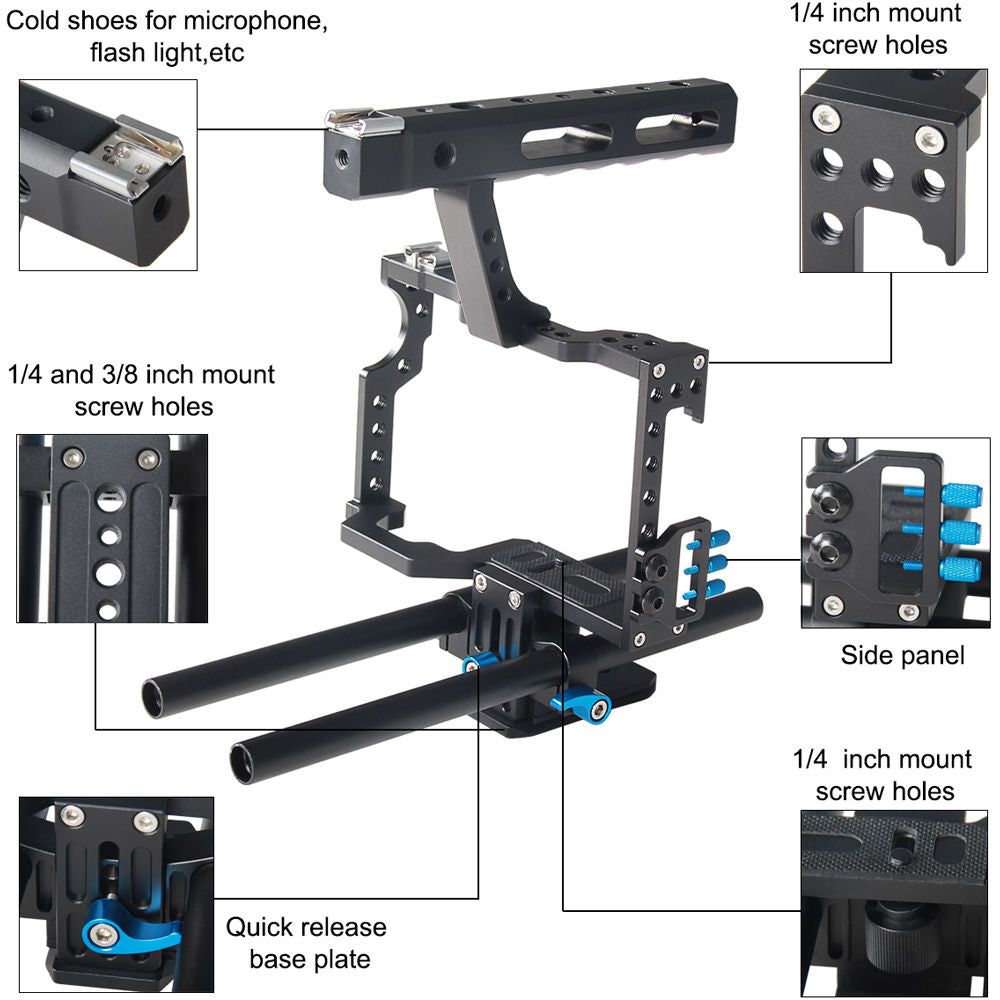 Cold shoes for microphone, flash light,etc

1/4 inch mount screw holes

1/4 and 3/8 inch mount screw holes

Side panel

1/4  inch mount screw holes

Quick release base plate