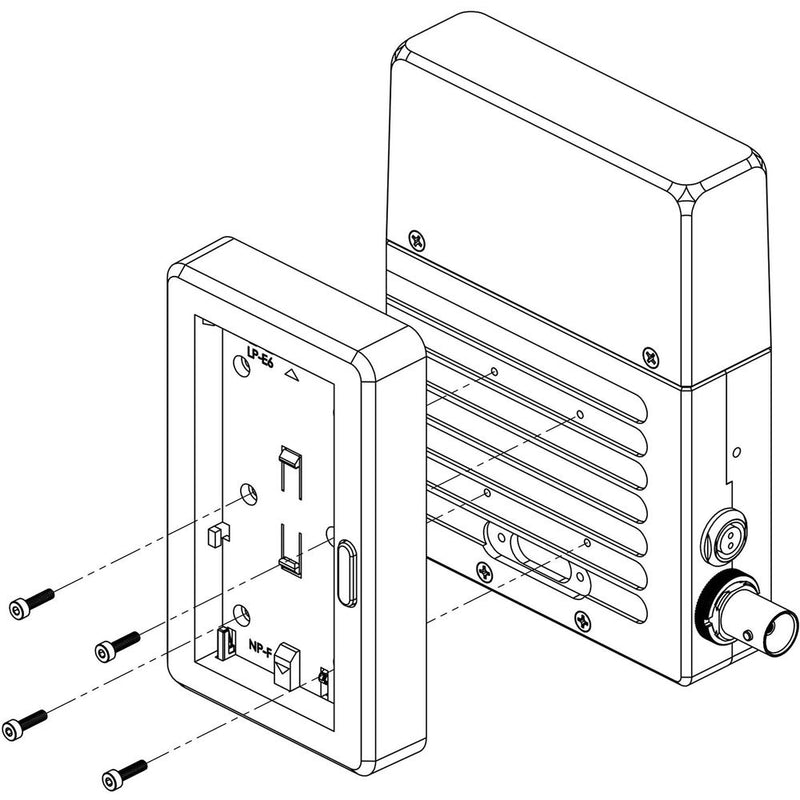 LP-E6

NP-F