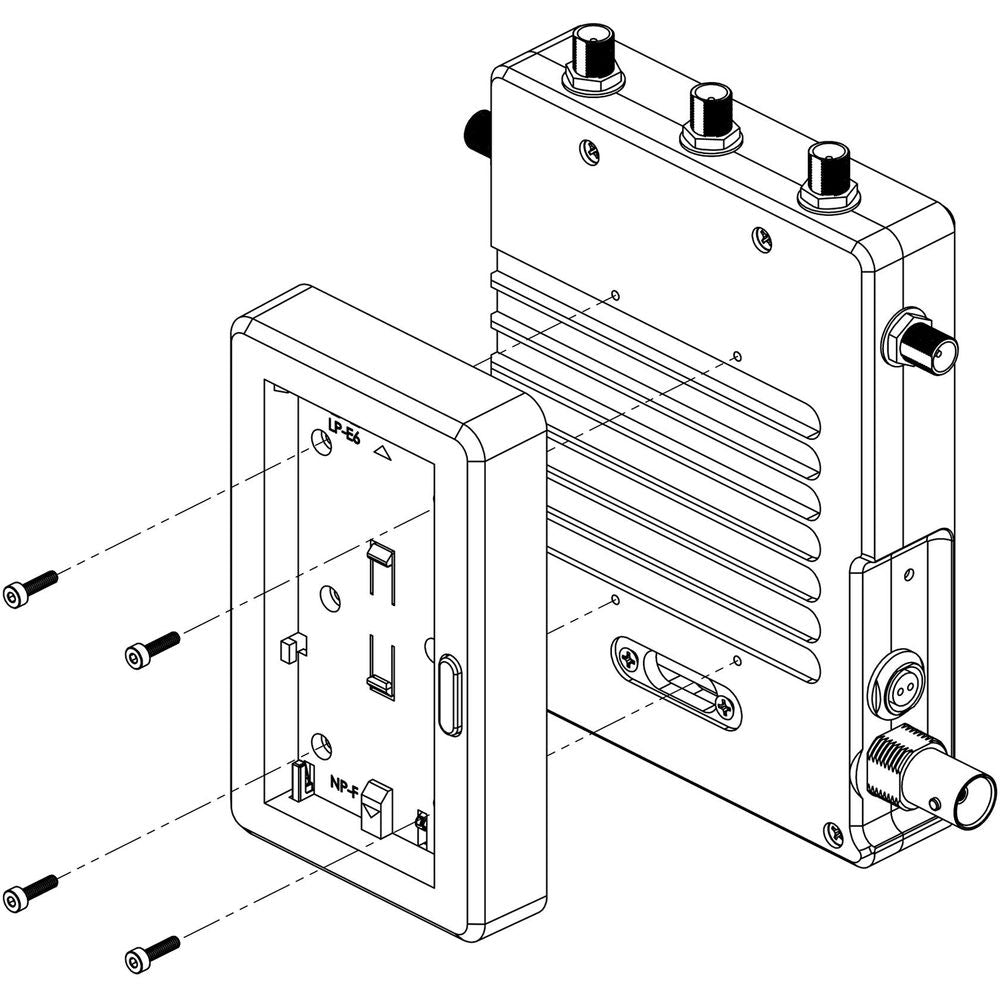 LP-E6

NP-F