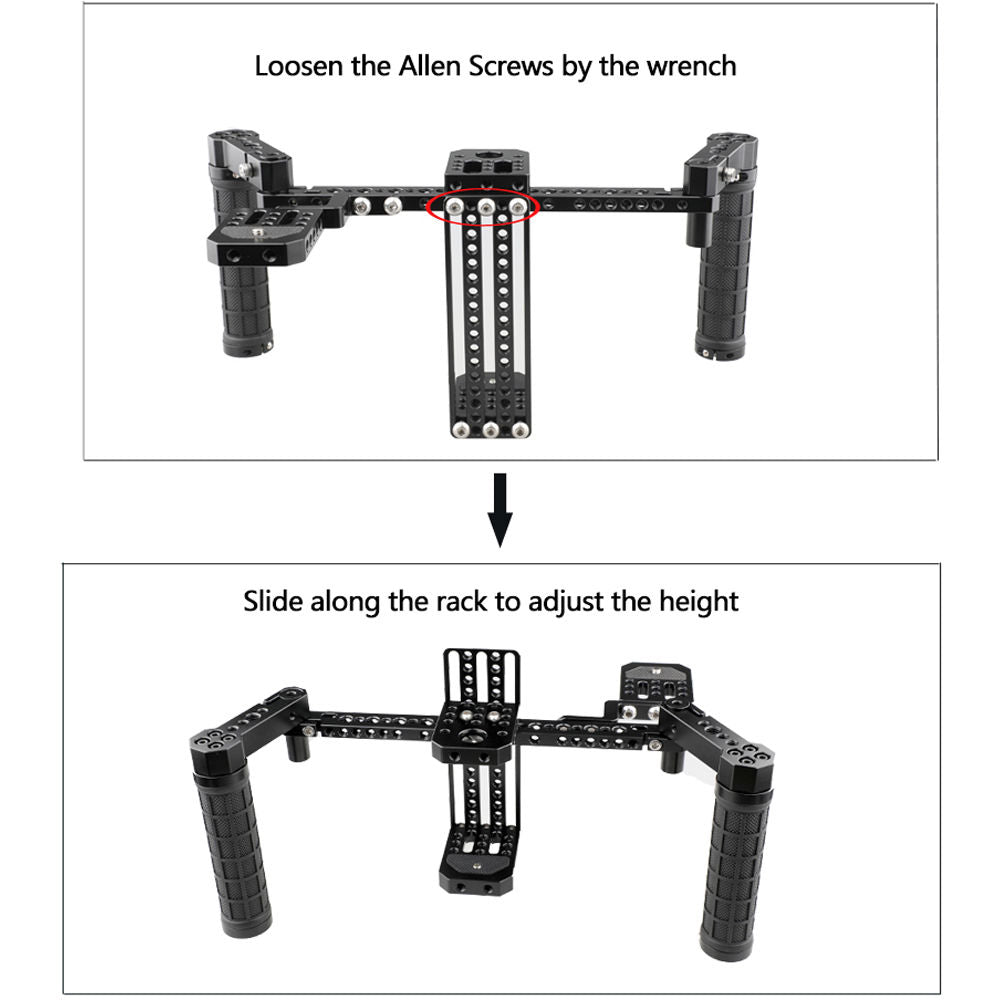 Loosen the Allen Screws by the wrench

Slide along the rack to adjust the height