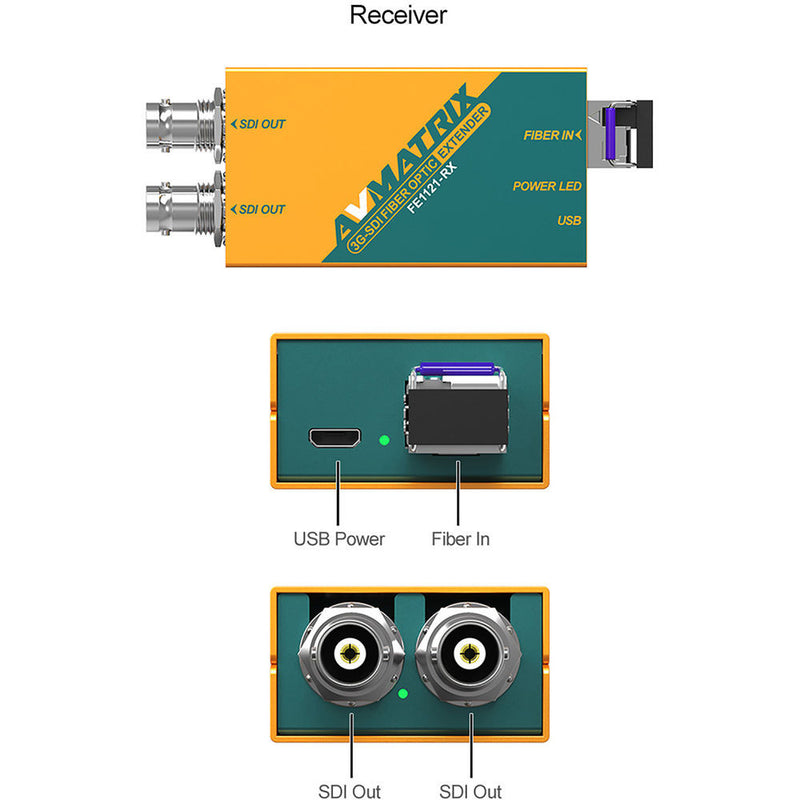 Receiver

SDI OUT

SDI OUT

AVMATRIX

3G-SDI FIBER OPTIC EXTENDER

FE1121-RX

FIBER IN

POWER LED

USB

USB Power

Fiber In

SDI Out

SDI Out