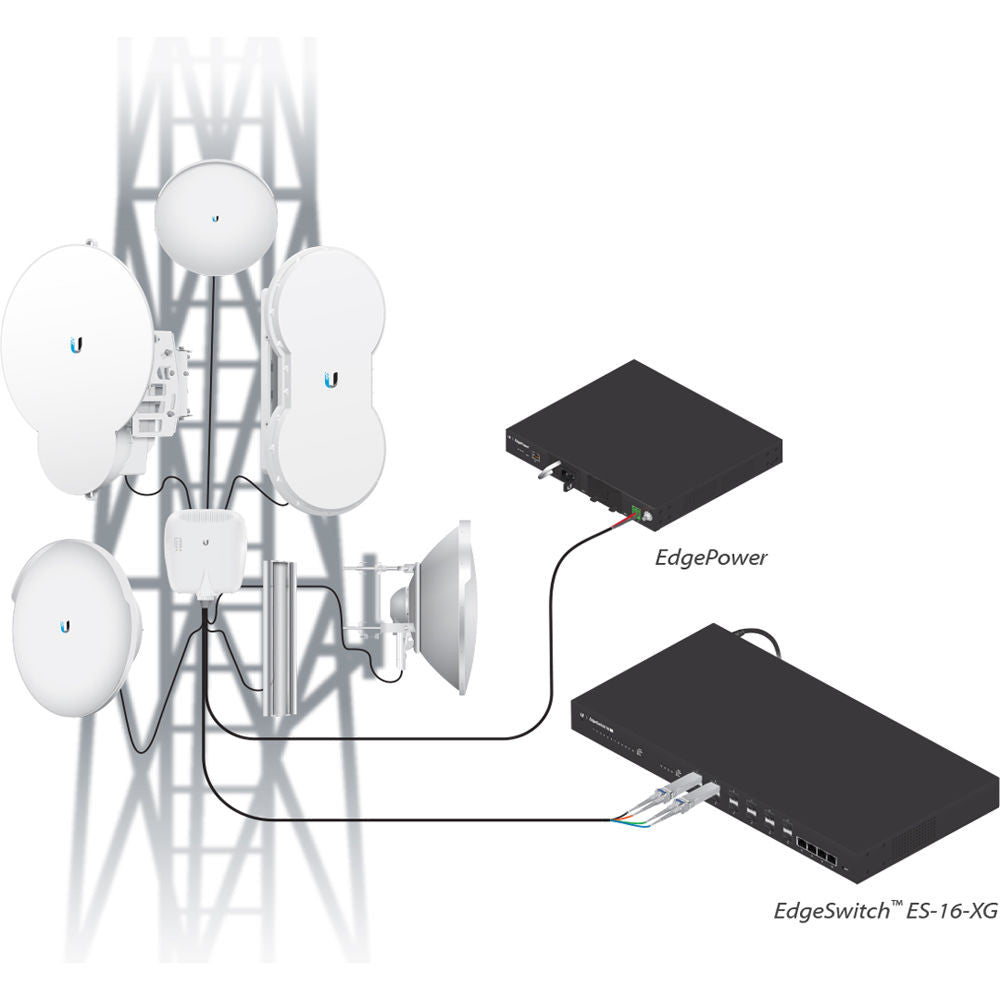 EdgePower

EdgeSwitch™ ES-16-XG