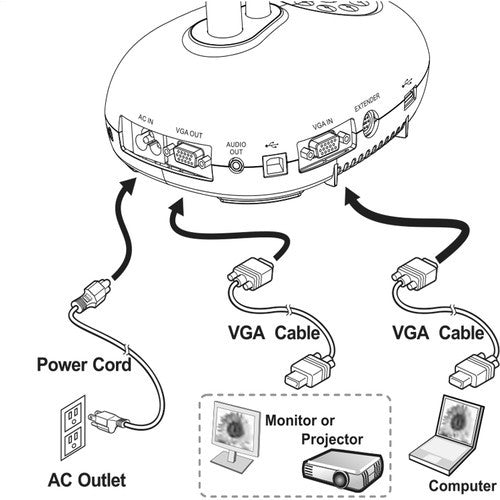 AC IN
VGA OUT
AUDIO OUT
VGA IN
EXTENDER

Power Cord
VGA Cable
VGA Cable
AC Outlet
Monitor or Projector
Computer