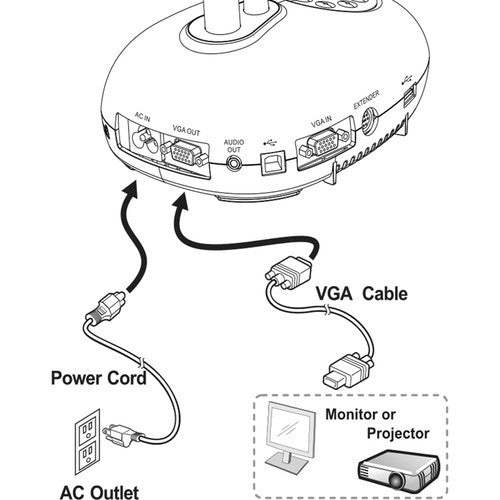 AC IN
VGA OUT
AUDIO OUT
VGA IN
EXTENDER

VGA Cable

Power Cord

Monitor or Projector

AC Outlet