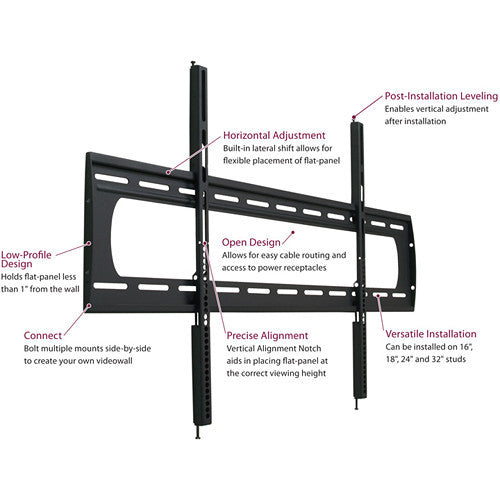 Post-Installation Leveling
Enables vertical adjustment after installation

Horizontal Adjustment
Built-in lateral shift allows for flexible placement of flat-panel

Open Design
Allows for easy cable routing and access to power receptacles

Low-Profile Design
Holds flat-panel less than 1" from the wall

Connect
Bolt multiple mounts side-by-side to create your own videowall

Precise Alignment
Vertical Alignment Notch aids in placing flat-panel at the correct viewing height

Versatile Installation
Can be installed on 16", 18", 24" and 32" studs