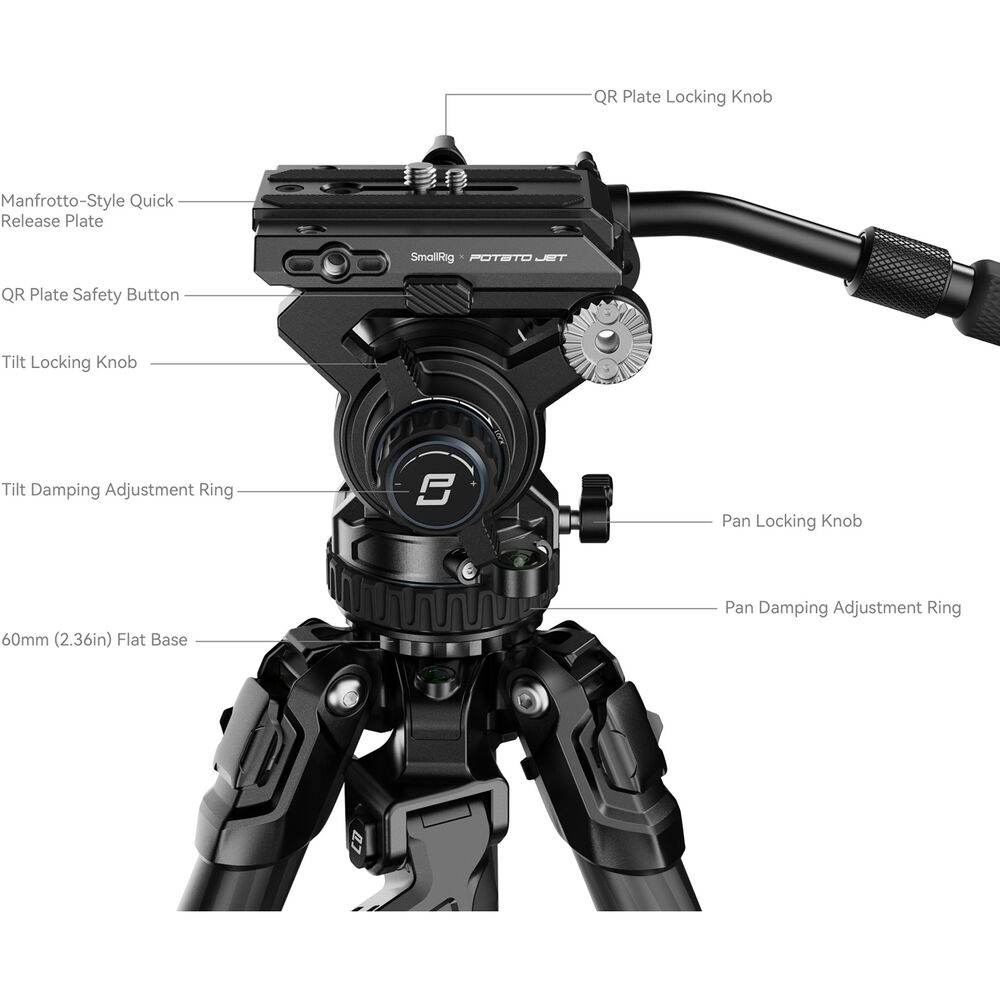 QR Plate Locking Knob

Manfrotto-Style Quick Release Plate

SmallRig × POTATO JET

QR Plate Safety Button

Tilt Locking Knob

Tilt Damping Adjustment Ring

Pan Locking Knob

Pan Damping Adjustment Ring

60mm (2.36in) Flat Base