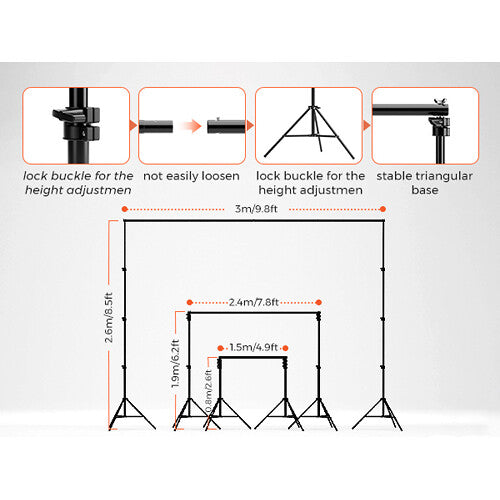 lock buckle for the height adjustmen

not easily loosen

lock buckle for the height adjustmen

stable triangular base

3m/9.8ft

2.6m/8.5ft

2.4m/7.8ft

1.9m/6.2ft

1.5m/4.9ft

0.8m/2.6ft