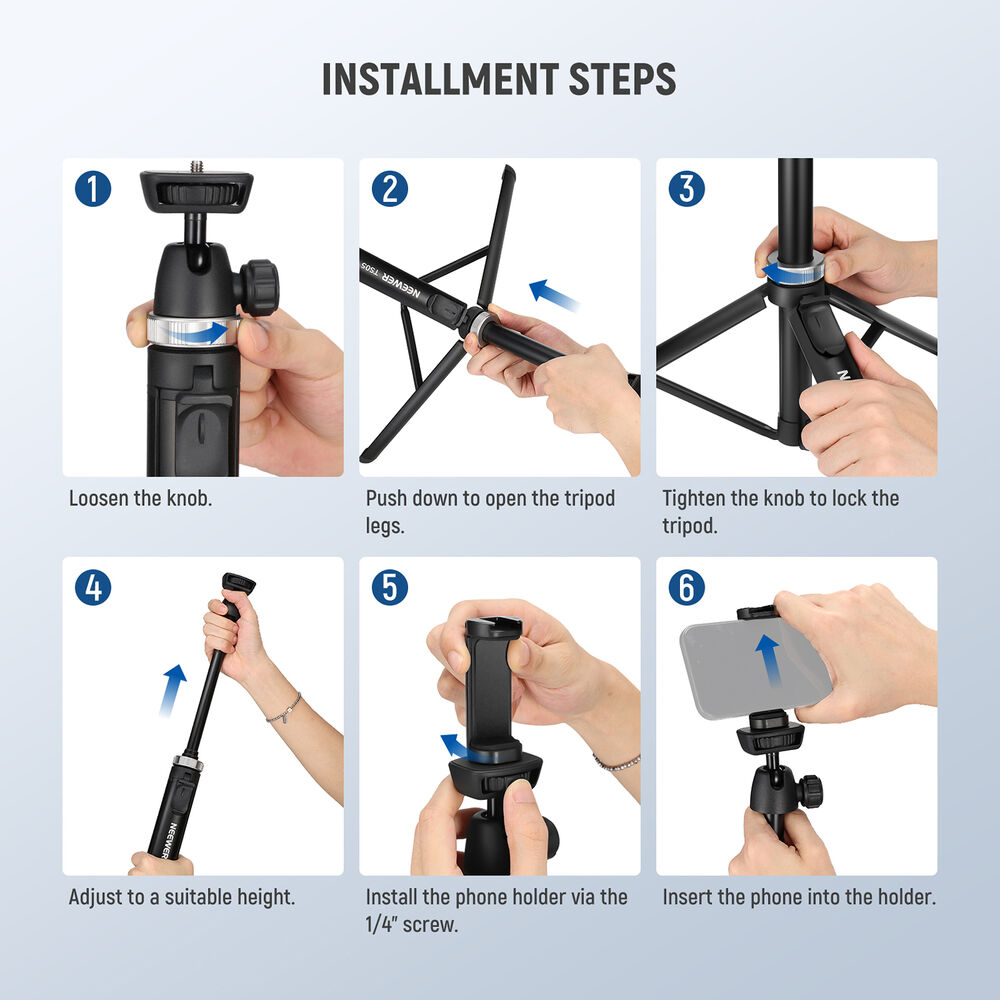 INSTALLMENT STEPS

1

Loosen the knob.

2

NEEWER TS05

Push down to open the tripod legs.

3

Tighten the knob to lock the tripod.

4

NEEWER

Adjust to a suitable height.

5

Install the phone holder via the 1/4" screw.

6

Insert the phone into the holder.