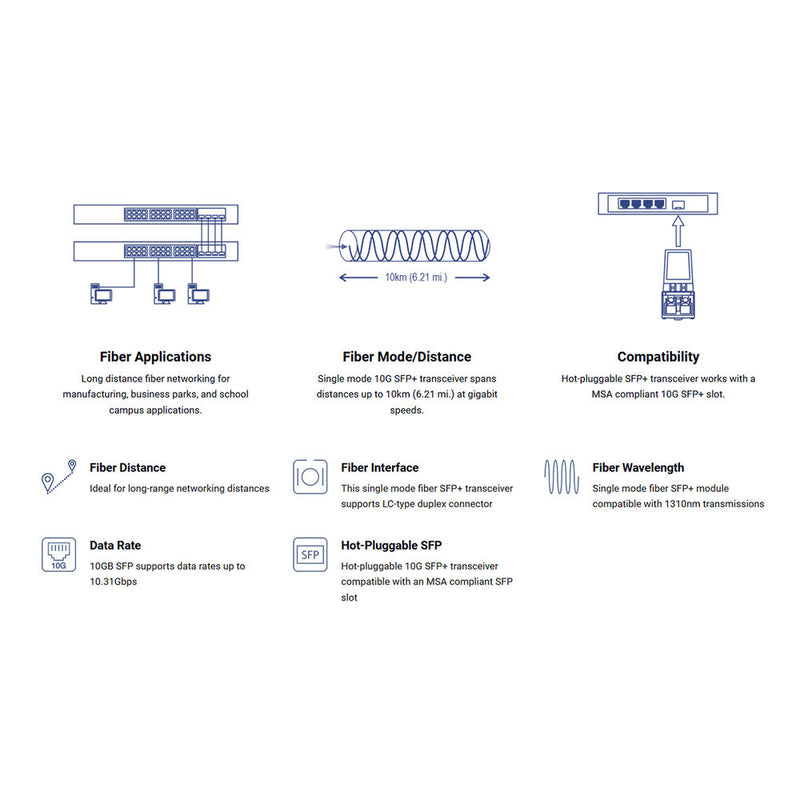 10km (6.21 mi.)

Fiber Applications
Long distance fiber networking for manufacturing, business parks, and school campus applications.

Fiber Mode/Distance
Single mode 10G SFP+ transceiver spans distances up to 10km (6.21 mi.) at gigabit speeds.

Compatibility
Hot-pluggable SFP+ transceiver works with a MSA compliant 10G SFP+ slot.

Fiber Distance
Ideal for long-range networking distances

Fiber Interface
This single mode fiber SFP+ transceiver supports LC-type duplex connector

Fiber Wavelength
Single mode fiber SFP+ module compatible with 1310nm transmissions

10G
Data Rate
10GB SFP supports data rates up to 10.31Gbps

SFP
Hot-Pluggable SFP
Hot-pluggable 10G SFP+ transceiver compatible with an MSA compliant SFP slot