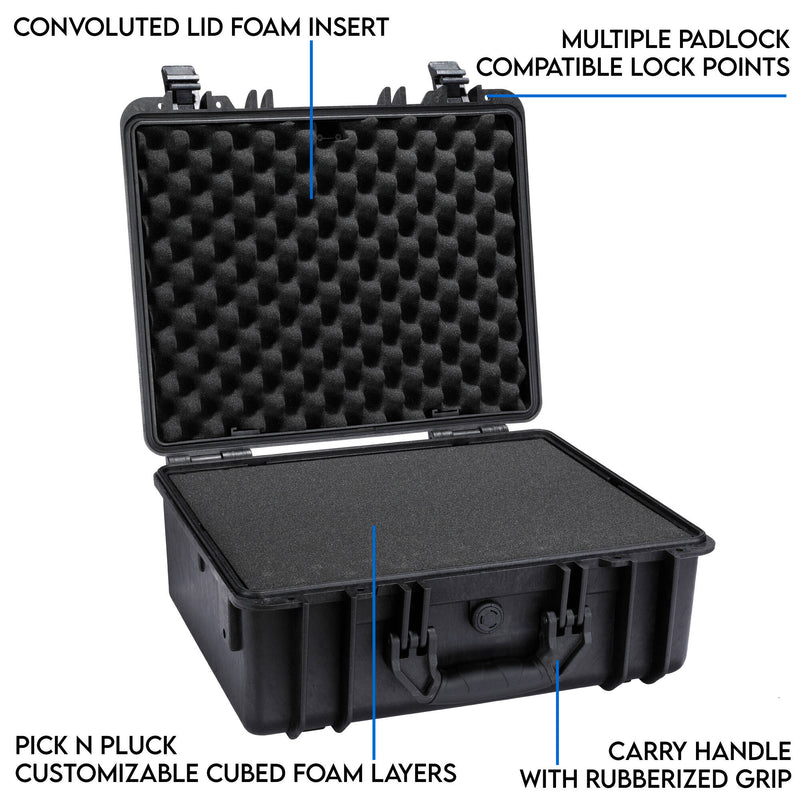 CONVOLUTED LID FOAM INSERT

MULTIPLE PADLOCK COMPATIBLE LOCK POINTS

PICK N PLUCK CUSTOMIZABLE CUBED FOAM LAYERS

CARRY HANDLE WITH RUBBERIZED GRIP