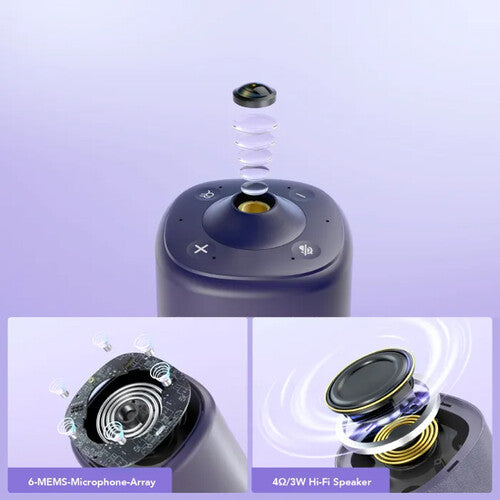 6-MEMS-Microphone-Array

4Ω/3W Hi-Fi Speaker