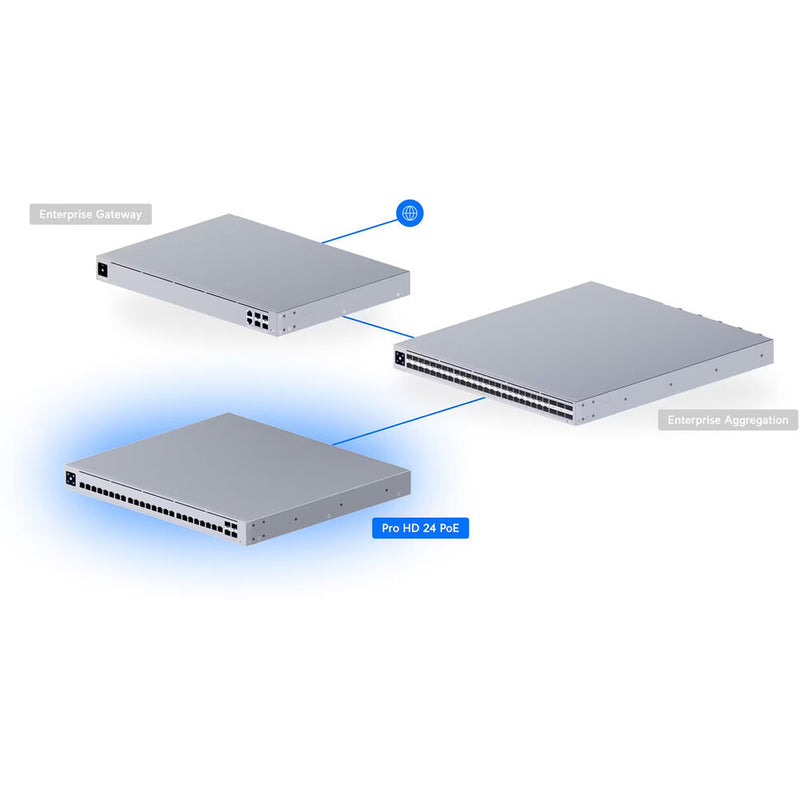 Enterprise Gateway

Enterprise Aggregation

Pro HD 24 PoE