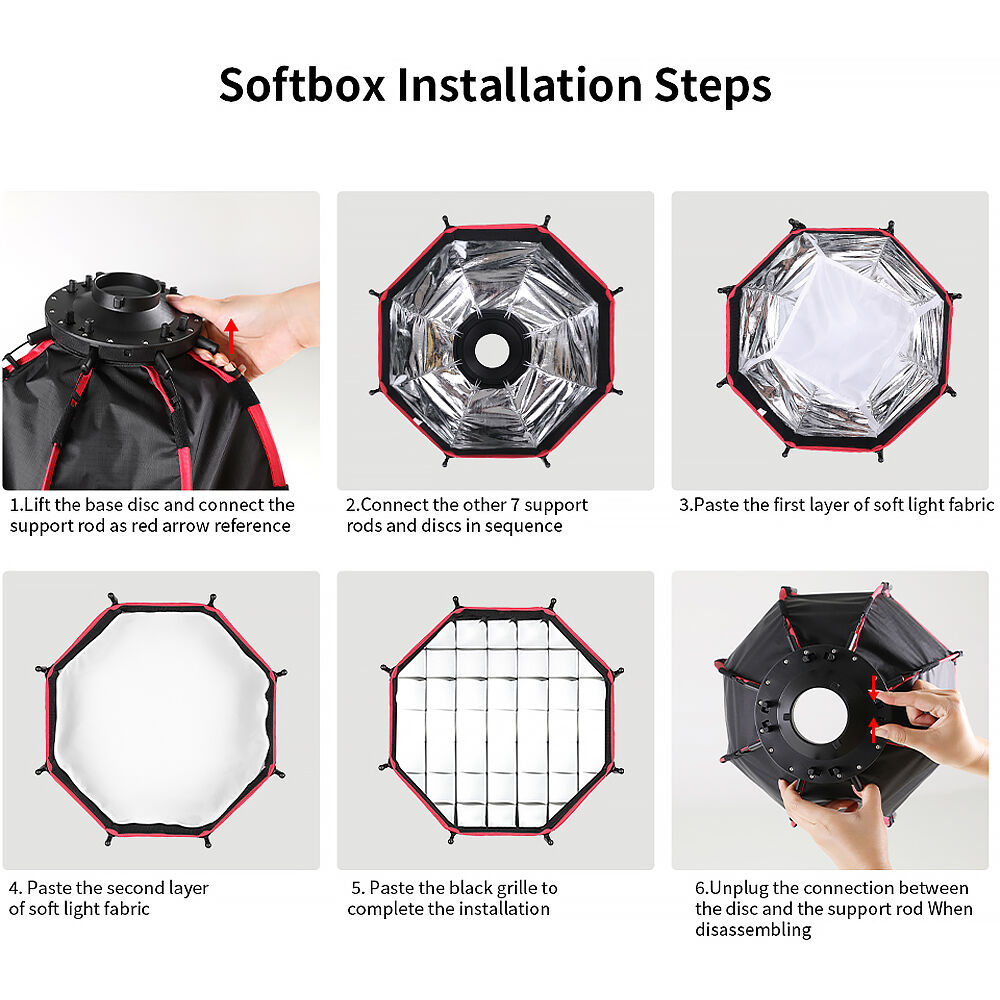 Softbox Installation Steps

1.Lift the base disc and connect the support rod as red arrow reference

2.Connect the other 7 support rods and discs in sequence

3.Paste the first layer of soft light fabric

4. Paste the second layer of soft light fabric

5. Paste the black grille to complete the installation

6.Unplug the connection between the disc and the support rod When disassembling