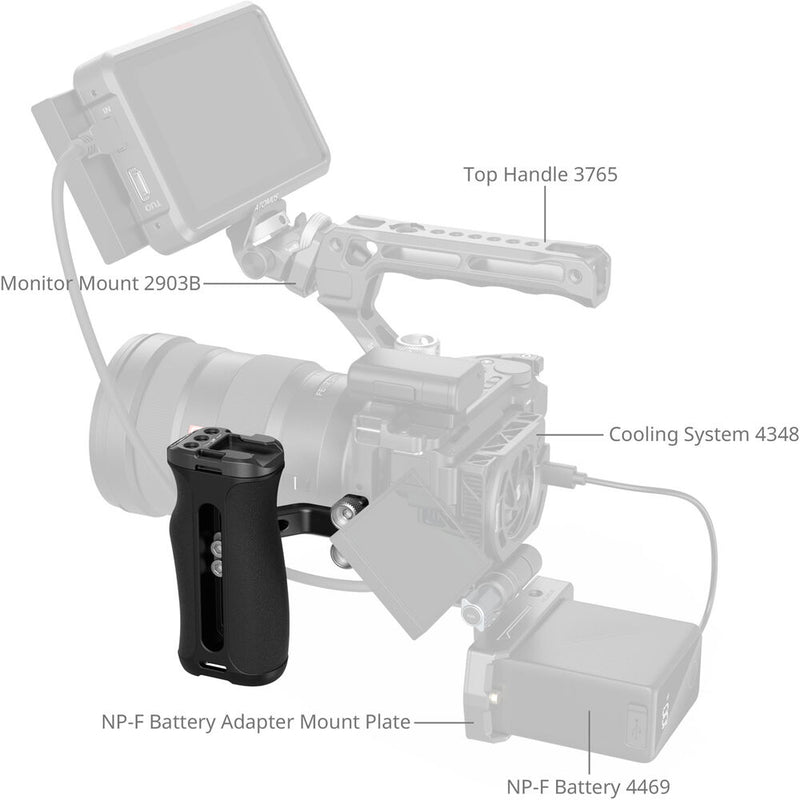 Top Handle 3765

Monitor Mount 2903B

Cooling System 4348

NP-F Battery Adapter Mount Plate

NP-F Battery 4469