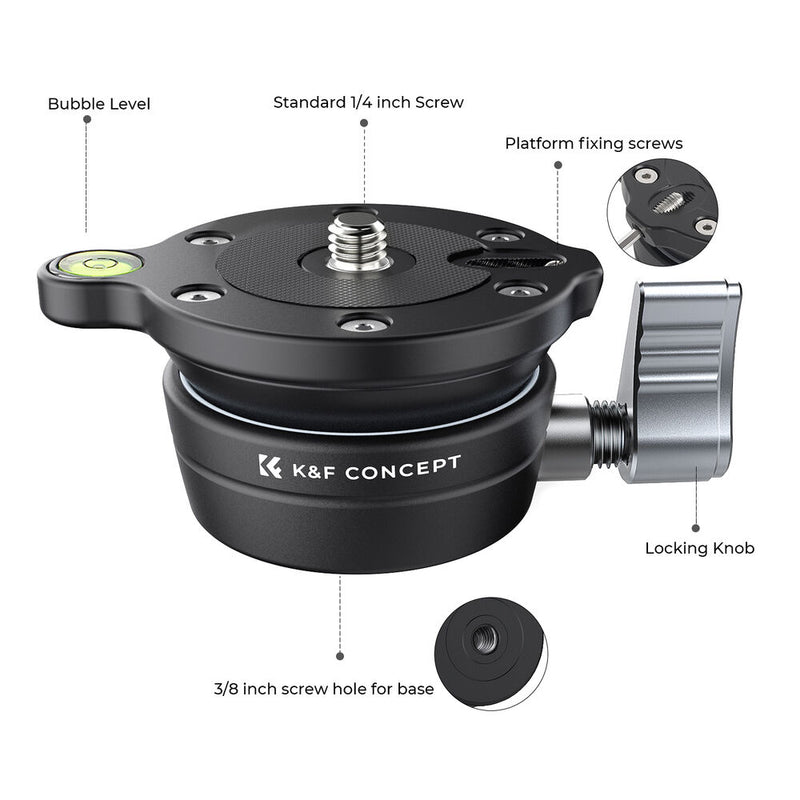 Bubble Level

Standard 1/4 inch Screw

Platform fixing screws

K&F CONCEPT

Locking Knob

3/8 inch screw hole for base