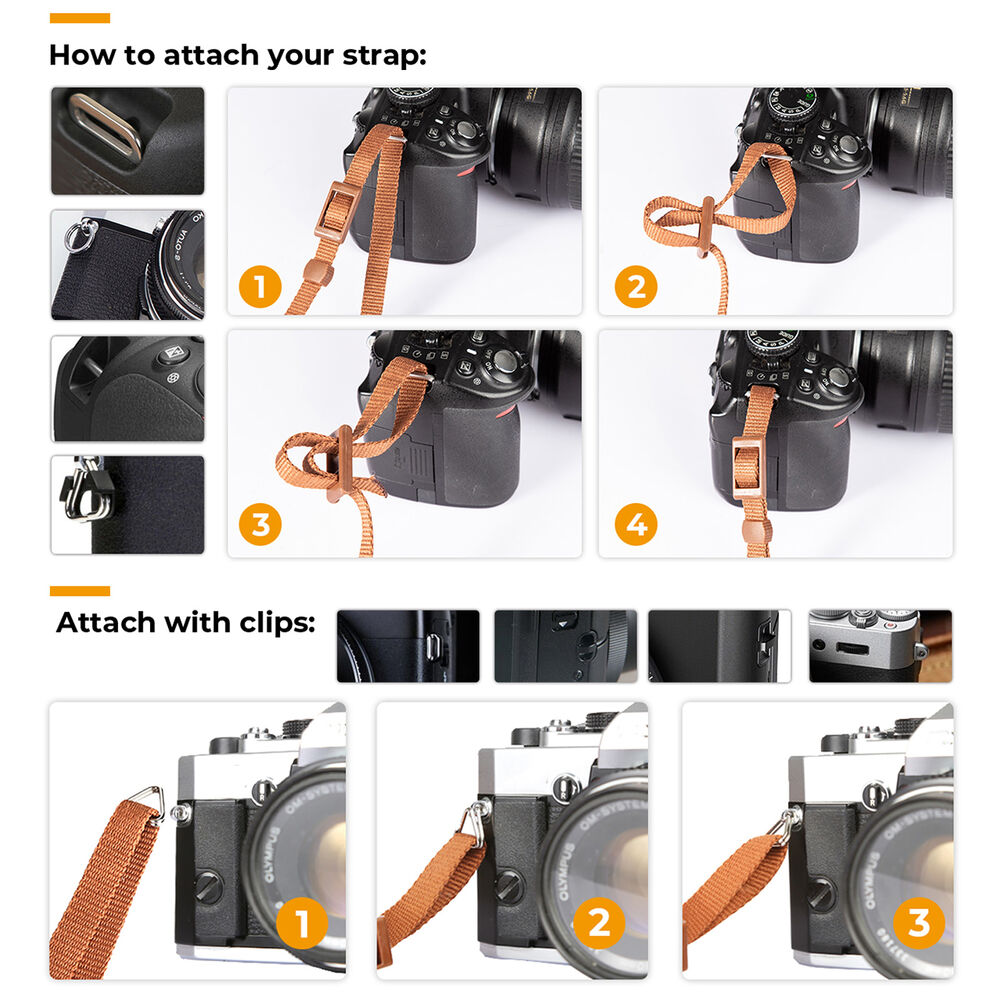 How to attach your strap:

1

2

3

4

Attach with clips:

OLYMPUS OM-SYSTEM

1

OLYMPUS OM-SYSTEM

2

OLYMPUS OM-SYSTEM

3