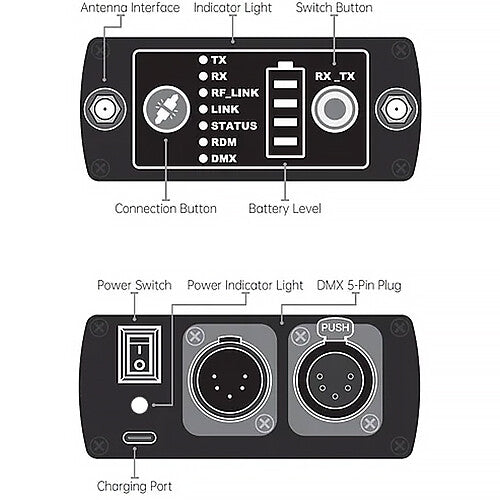 Antenna Interface
Indicator Light
Switch Button

TX
RX
RF_LINK
LINK
STATUS
RDM
DMX

RX _TX

Connection Button
Battery Level

Power Switch
Power Indicator Light
DMX 5-Pin Plug

PUSH

Charging Port