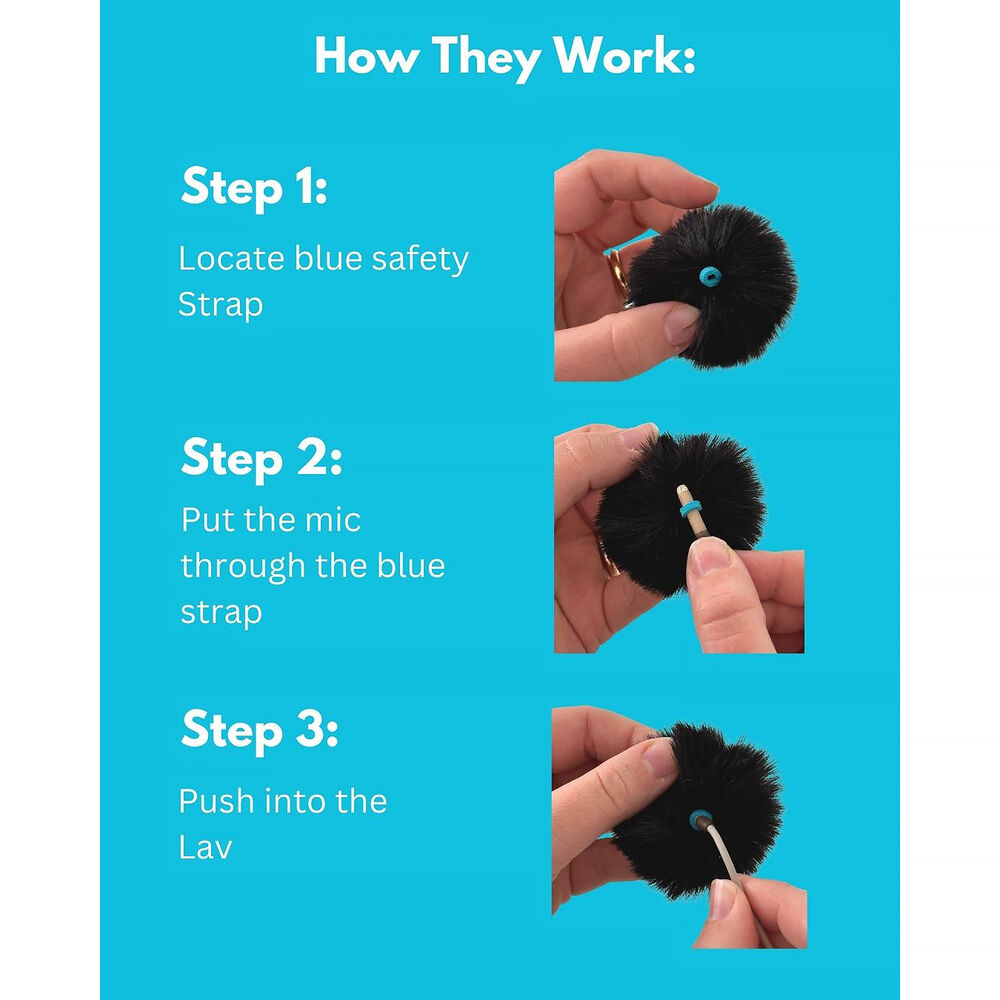 How They Work:

Step 1:

Locate blue safety Strap

Step 2:

Put the mic through the blue strap

Step 3:

Push into the Lav