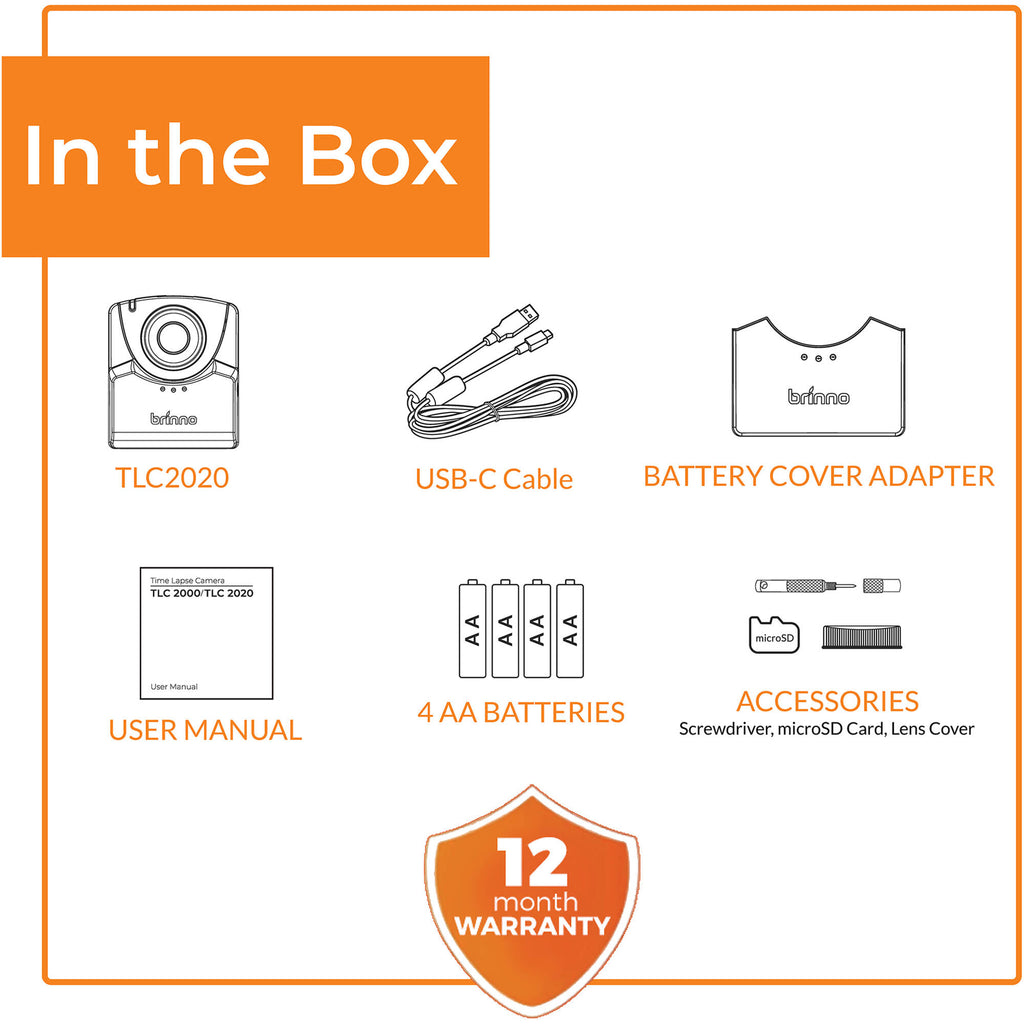 In the Box

brinno

TLC2020

USB-C Cable

brinno

BATTERY COVER ADAPTER

Time Lapse Camera
TLC 2000/TLC 2020

User Manual

USER MANUAL

AA AA AA AA

4 AA BATTERIES

microSD

ACCESSORIES
Screwdriver, microSD Card, Lens Cover

12 month WARRANTY