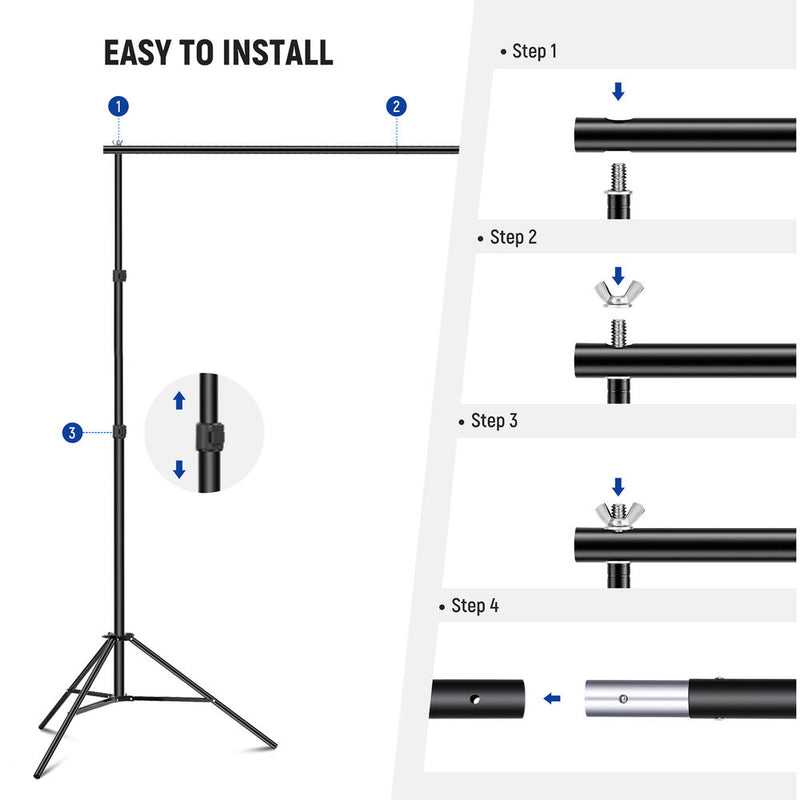 EASY TO INSTALL

1

2

3

• Step 1

• Step 2

• Step 3

• Step 4