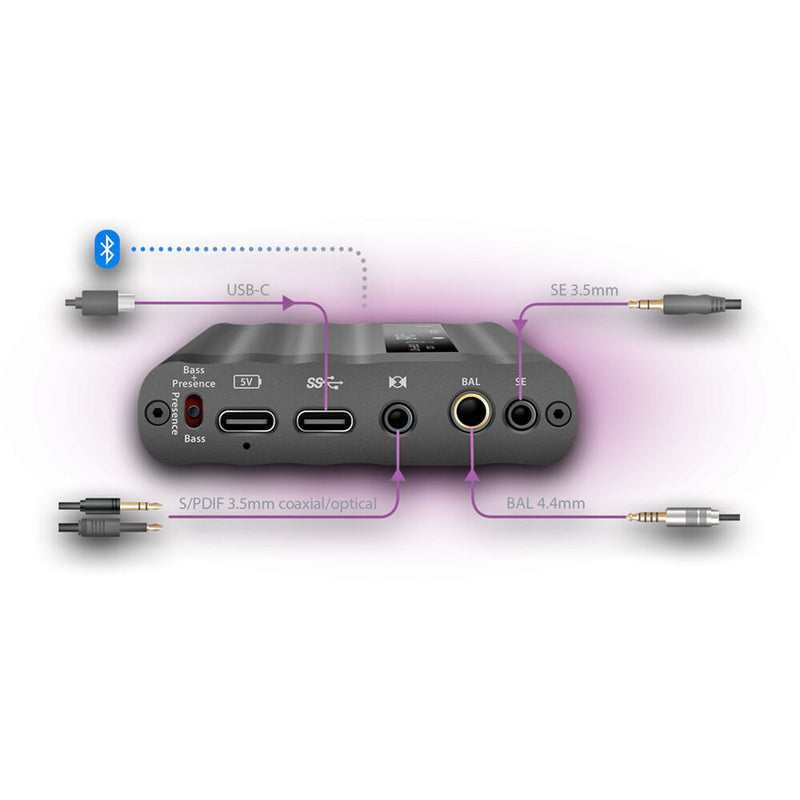 USB-C

SE 3.5mm

Bass
+
Presence

Presence

Bass

5V

SS

BAL

SE

S/PDIF 3.5mm coaxial/optical

BAL 4.4mm